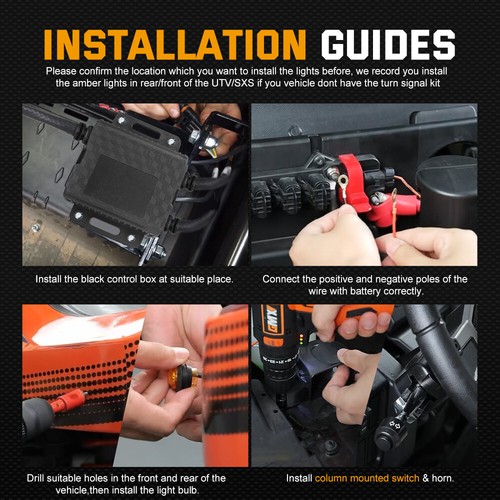 INSTALLATION GUIDES

Please confirm the location which you want to install the lights before, we record you install the amber lights in rear/front of the UTV/SXS if you vehicle dont have the turn signal kit

Install the black control box at suitable place.

Connect the positive and negative poles of the wire with battery correctly.

Drill suitable holes in the front and rear of the vehicle,then install the light bulb.

Install column mounted switch & horn.