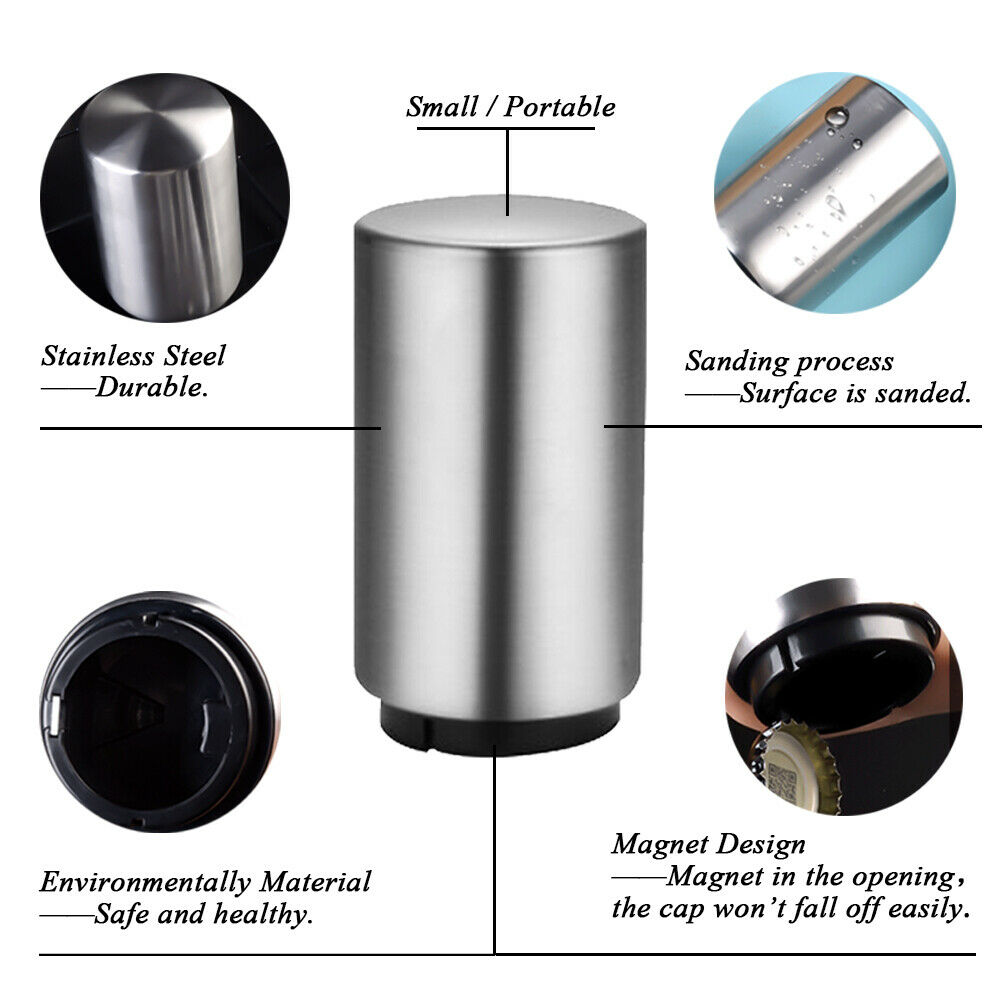 Small / Portable

Stainless Steel
——Durable.

Sanding process
——Surface is sanded.

Environmentally Material
——Safe and healthy.

Magnet Design
——Magnet in the opening, the cap won't fall off easily.