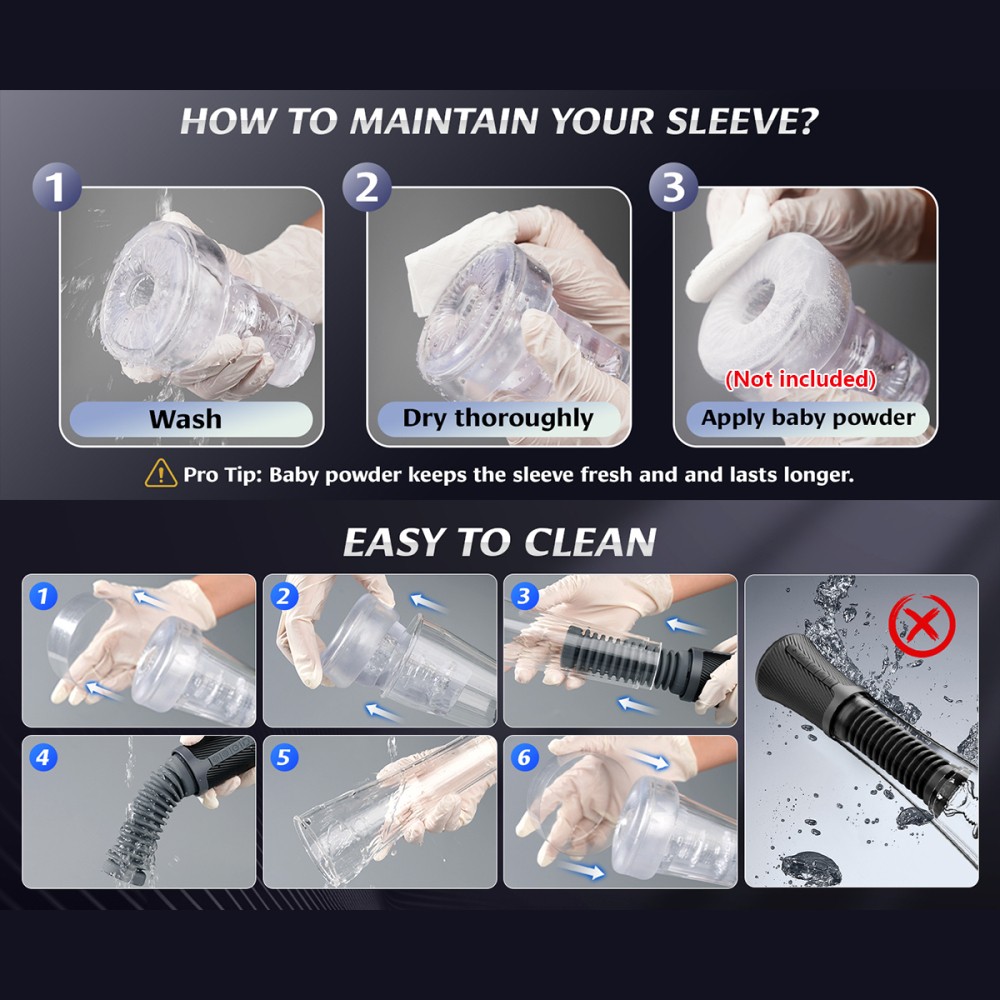 HOW TO MAINTAIN YOUR SLEEVE?

1
Wash

2
Dry thoroughly

3
(Not included)
Apply baby powder

Pro Tip: Baby powder keeps the sleeve fresh and and lasts longer.

EASY TO CLEAN

1

2

3

4

5

6