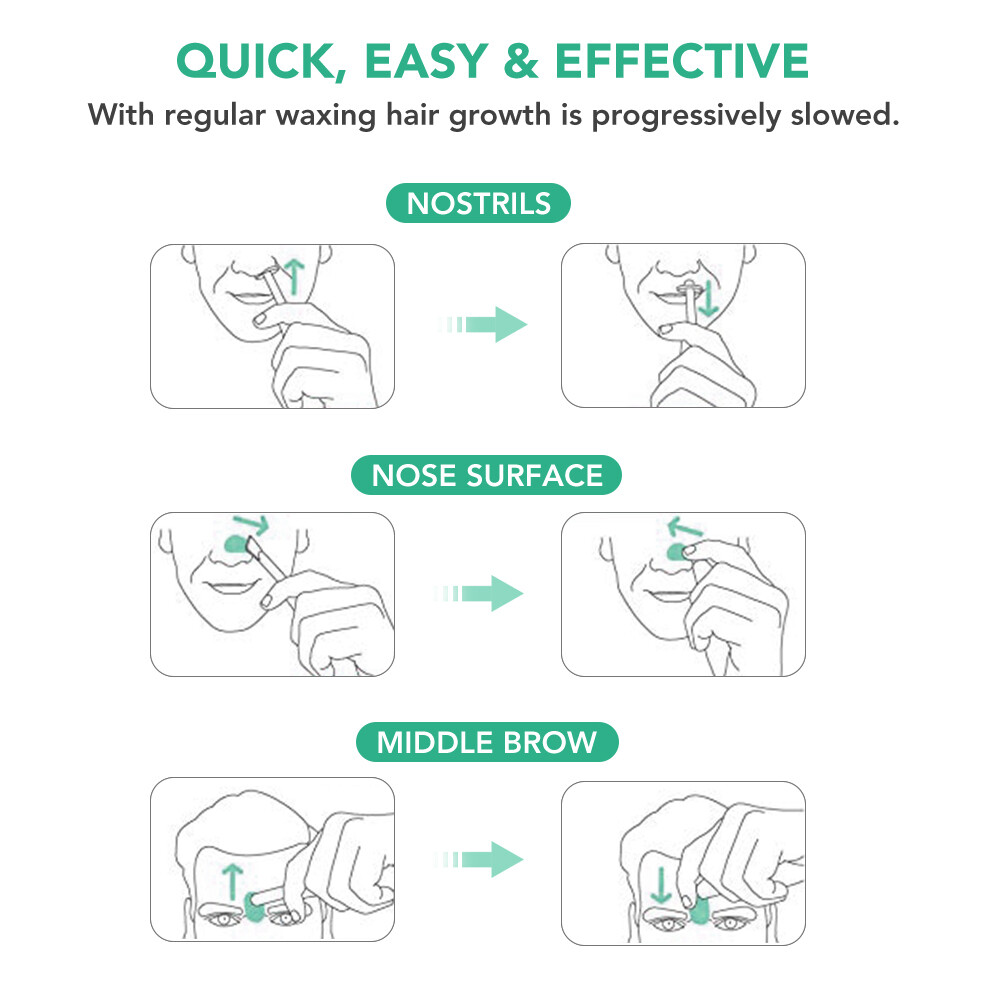 QUICK, EASY & EFFECTIVE
With regular waxing hair growth is progressively slowed.

NOSTRILS

NOSE SURFACE

MIDDLE BROW