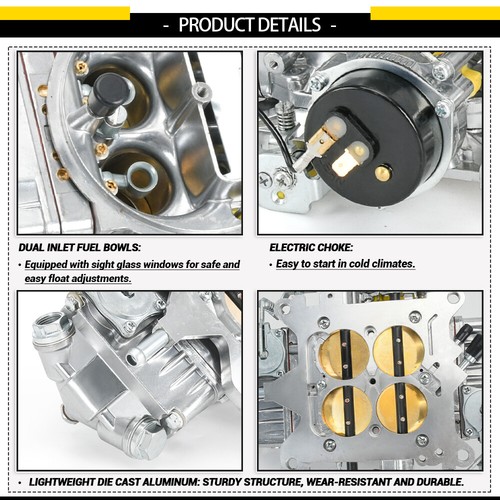 - PRODUCT DETAILS -

DUAL INLET FUEL BOWLS:

• Equipped with sight glass windows for safe and easy float adjustments.

ELECTRIC CHOKE:

• Easy to start in cold climates.

• LIGHTWEIGHT DIE CAST ALUMINUM: STURDY STRUCTURE, WEAR-RESISTANT AND DURABLE.