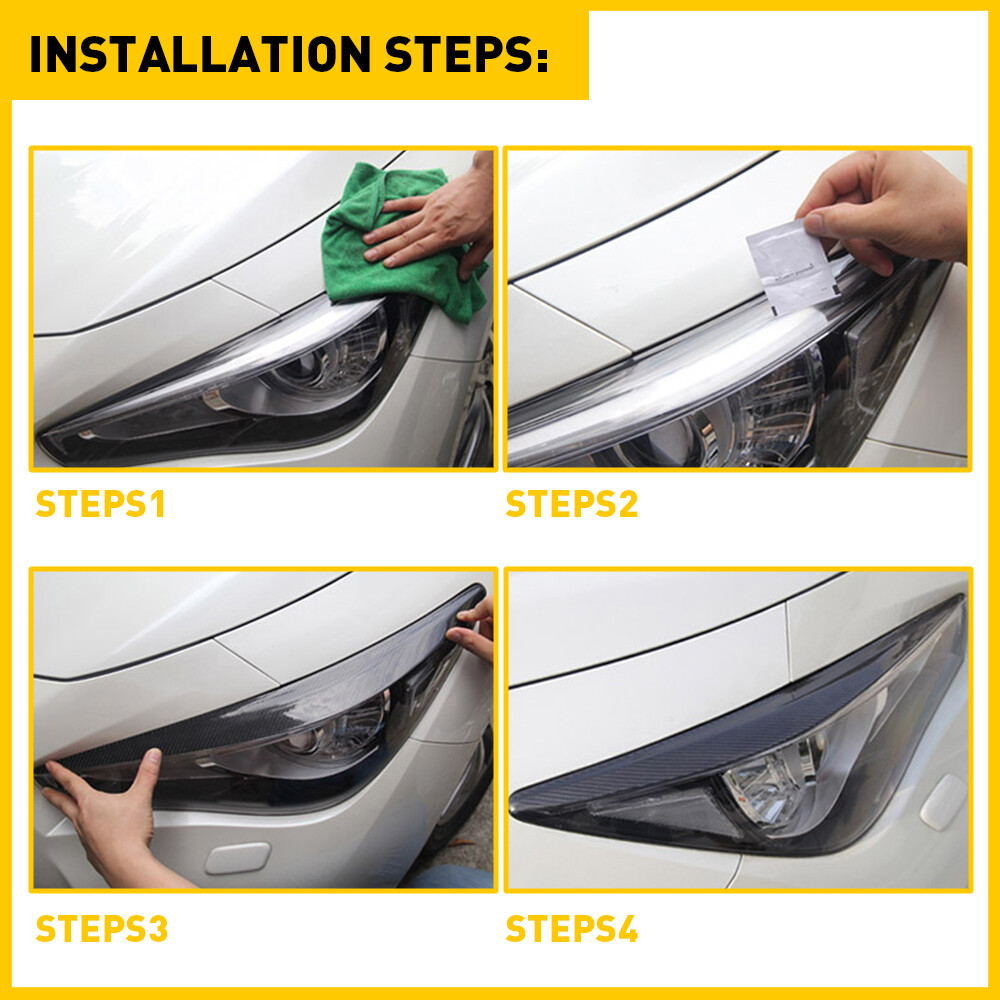 INSTALLATION STEPS:

STEPS1

STEPS2

STEPS3

STEPS4