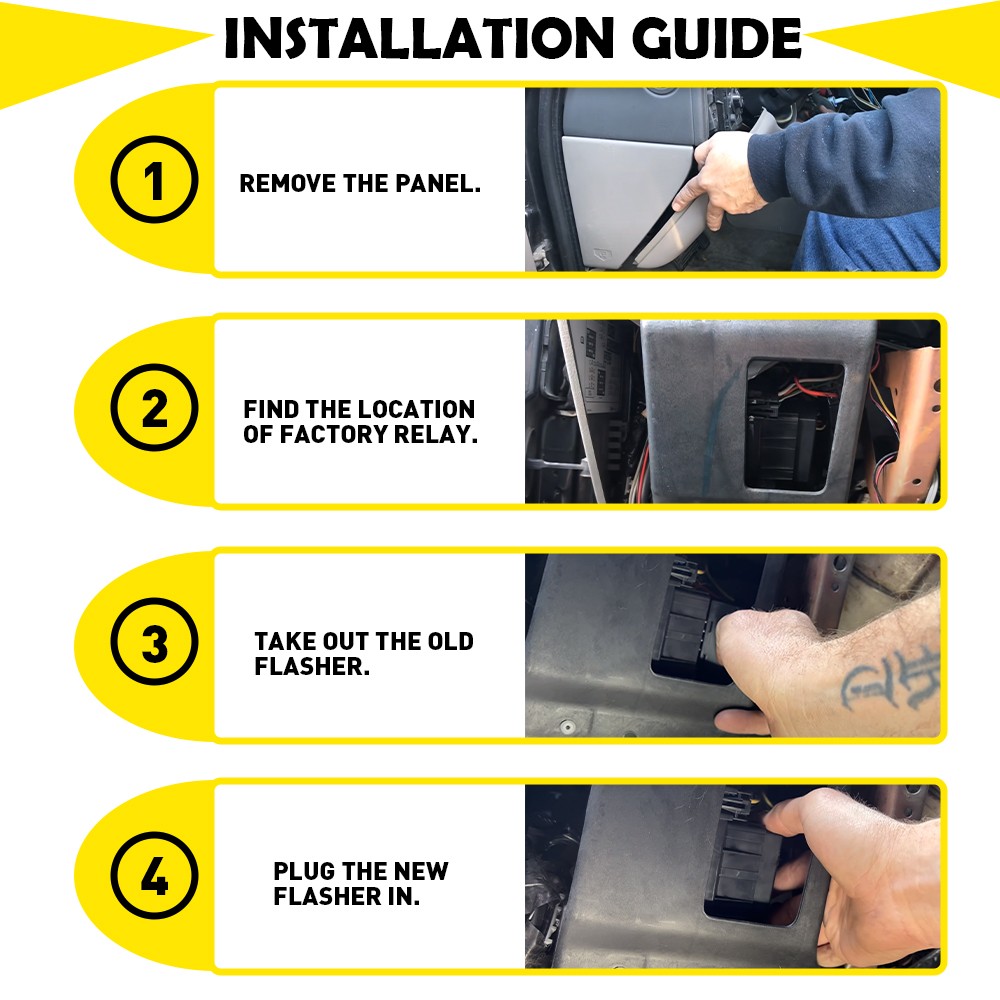 INSTALLATION GUIDE

1

REMOVE THE PANEL.

2

FIND THE LOCATION OF FACTORY RELAY.

3

TAKE OUT THE OLD FLASHER.

4

PLUG THE NEW FLASHER IN.