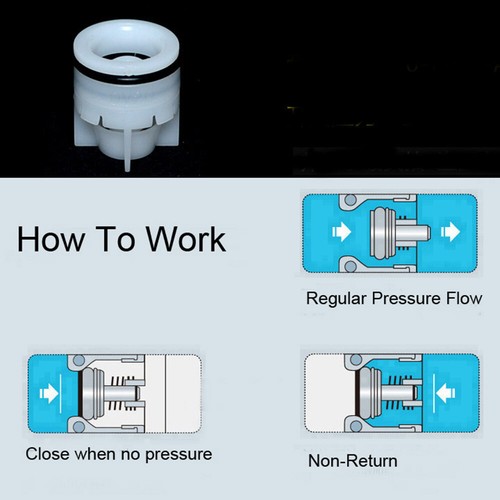 How To Work

Regular Pressure Flow

Close when no pressure

Non-Return