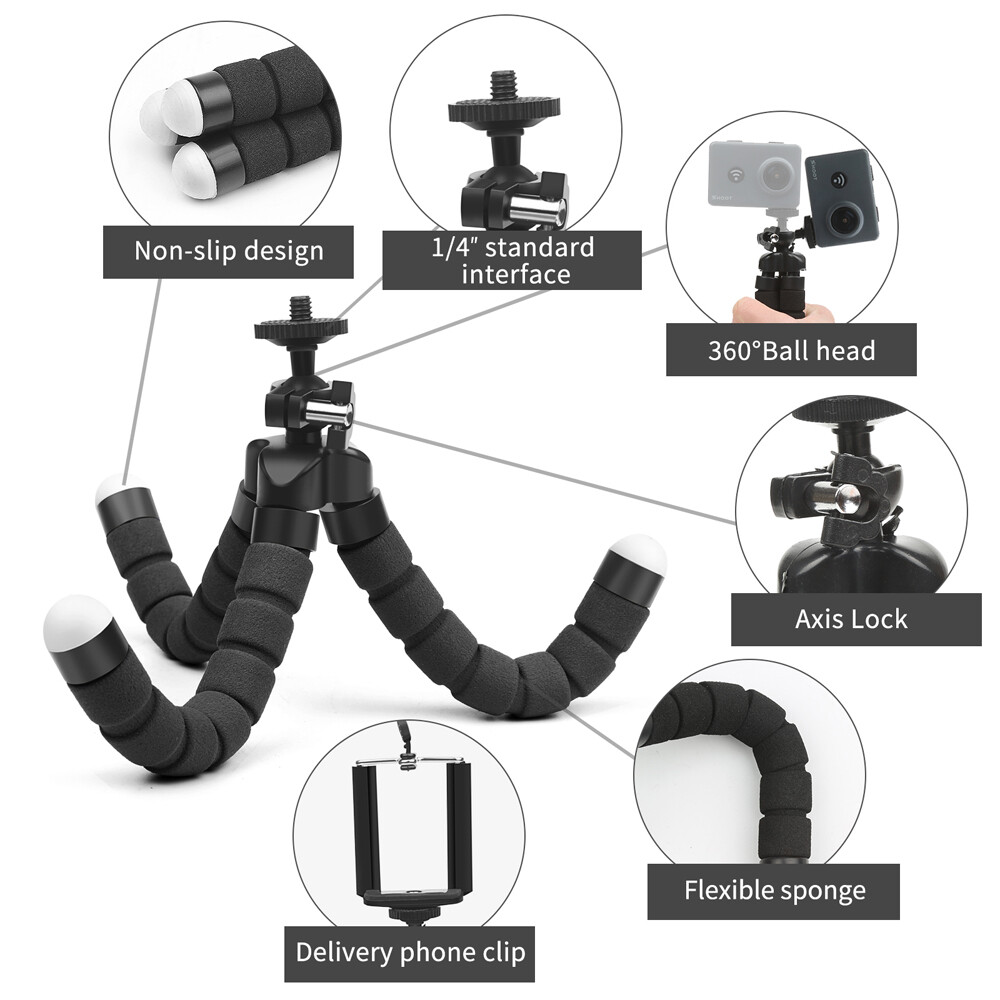 Non-slip design

1/4" standard interface

360°Ball head

Axis Lock

Flexible sponge

Delivery phone clip