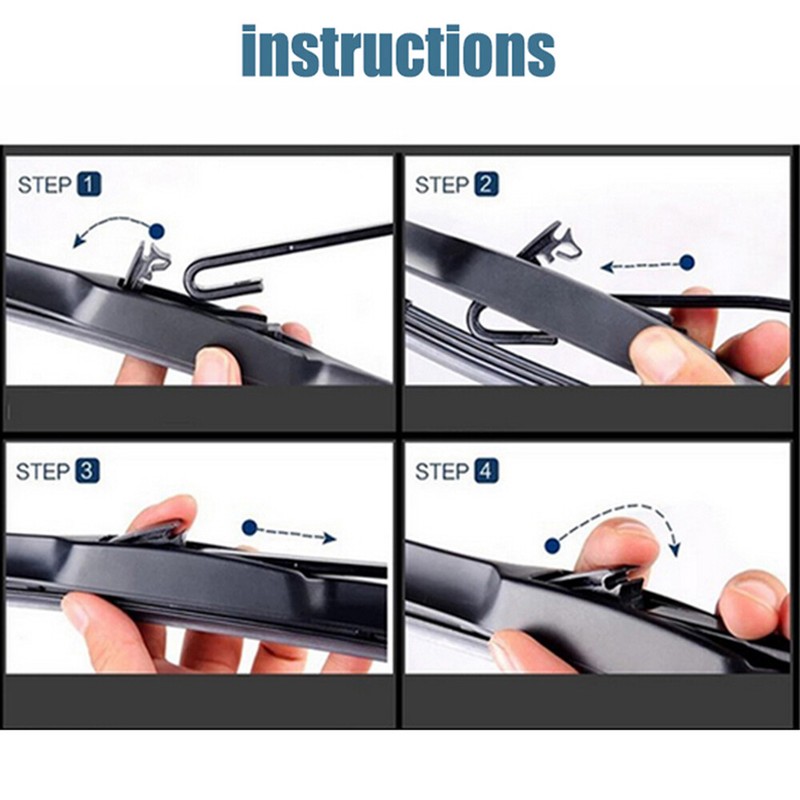 instructions

STEP 1

STEP 2

STEP 3

STEP 4