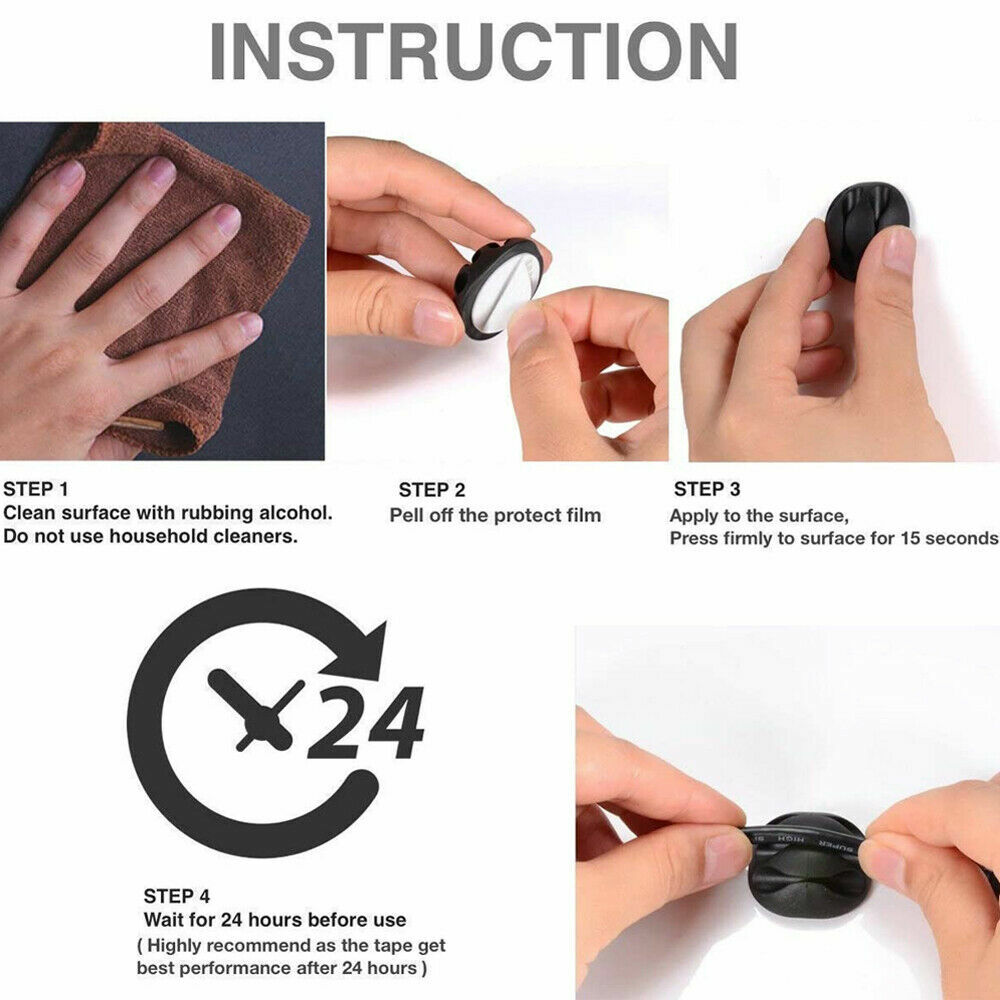 INSTRUCTION

STEP 1
Clean surface with rubbing alcohol.
Do not use household cleaners.

STEP 2
Pell off the protect film

STEP 3
Apply to the surface,
Press firmly to surface for 15 seconds

24

STEP 4
Wait for 24 hours before use
( Highly recommend as the tape get best performance after 24 hours )

SUPER HIGH S