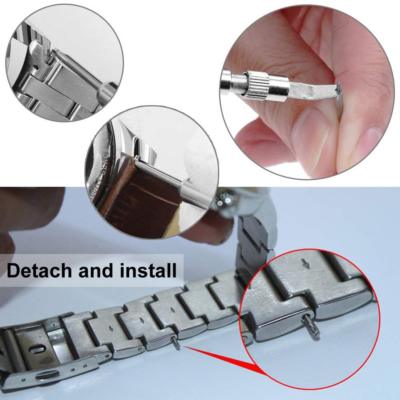 Detach and install