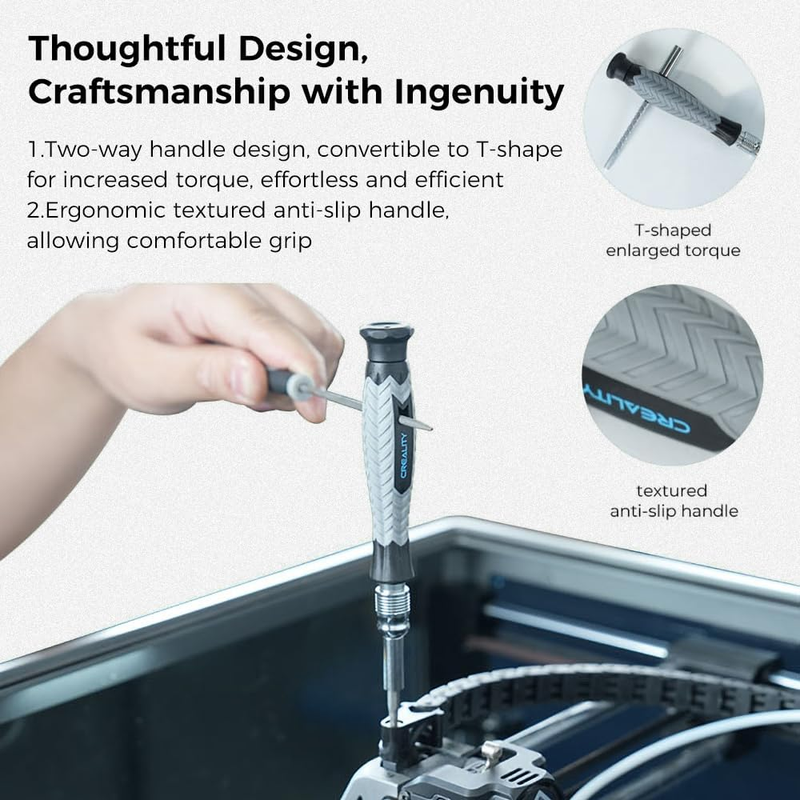 Thoughtful Design, Craftsmanship with Ingenuity

1.Two-way handle design, convertible to T-shape for increased torque, effortless and efficient
2.Ergonomic textured anti-slip handle, allowing comfortable grip

T-shaped enlarged torque

CREALITY

textured anti-slip handle

CREALITY