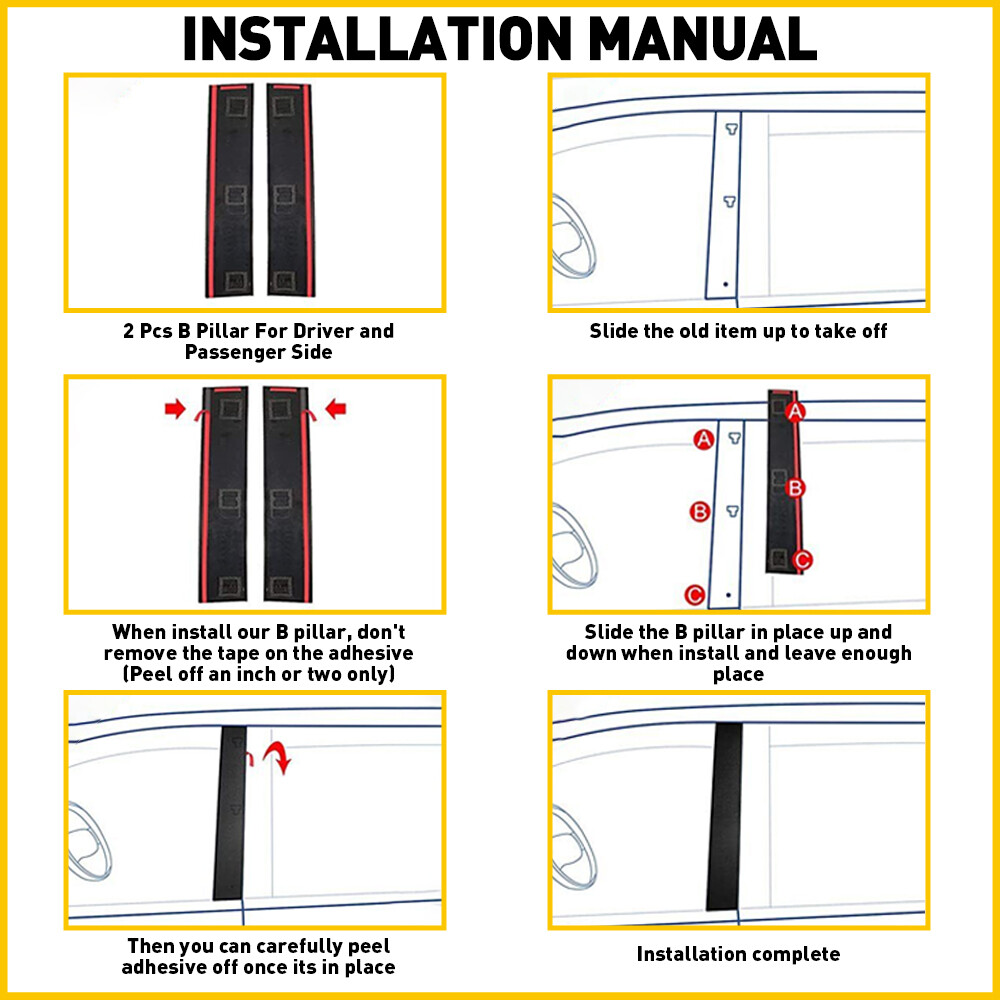 INSTALLATION MANUAL

2 Pcs B Pillar For Driver and Passenger Side

Slide the old item up to take off

When install our B pillar, don't remove the tape on the adhesive (Peel off an inch or two only)

A
B
C
A
B
C

Slide the B pillar in place up and down when install and leave enough place

Then you can carefully peel adhesive off once its in place

Installation complete