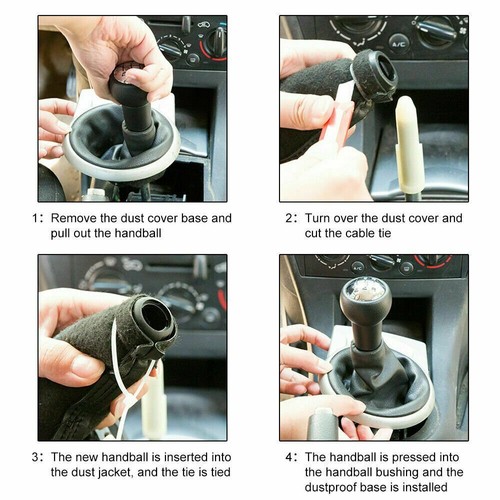 A/C

1: Remove the dust cover base and pull out the handball

2: Turn over the dust cover and cut the cable tie

3: The new handball is inserted into the dust jacket, and the tie is tied

4: The handball is pressed into the handball bushing and the dustproof base is installed