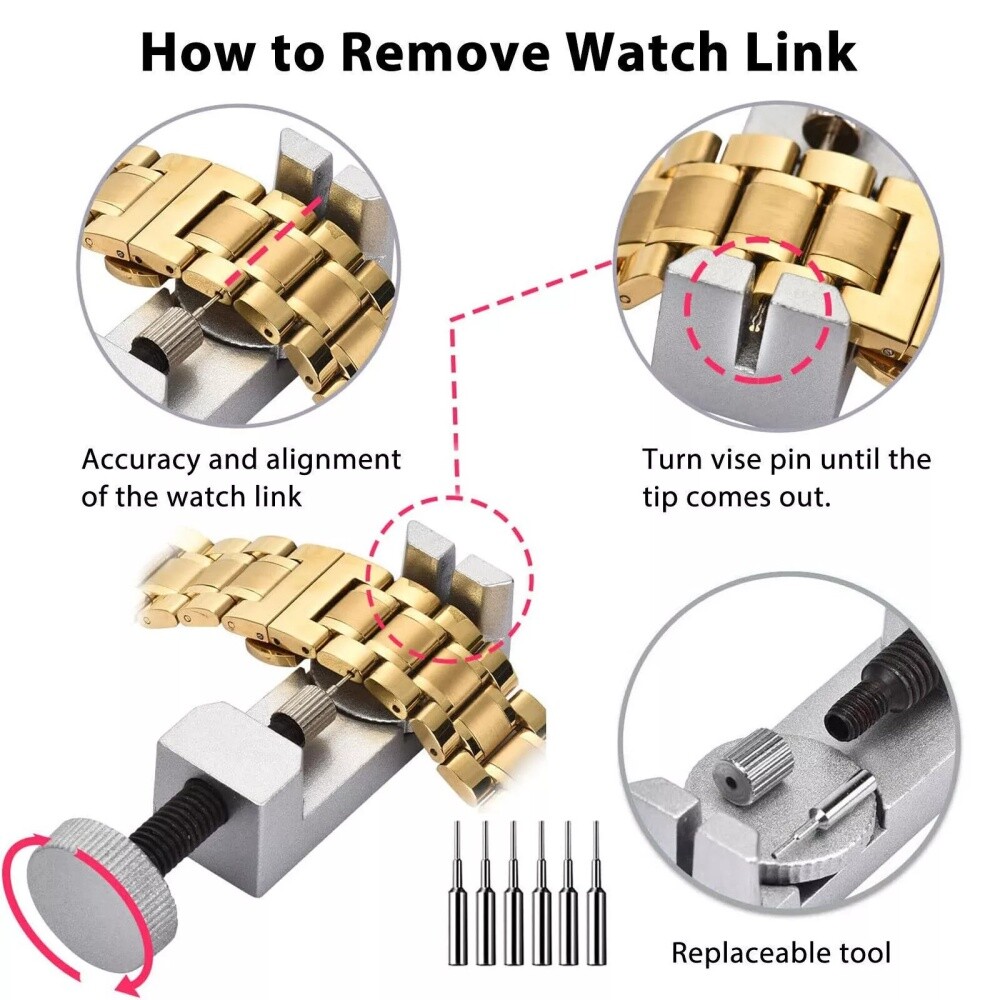 How to Remove Watch Link

Accuracy and alignment of the watch link

Turn vise pin until the tip comes out.

Replaceable tool