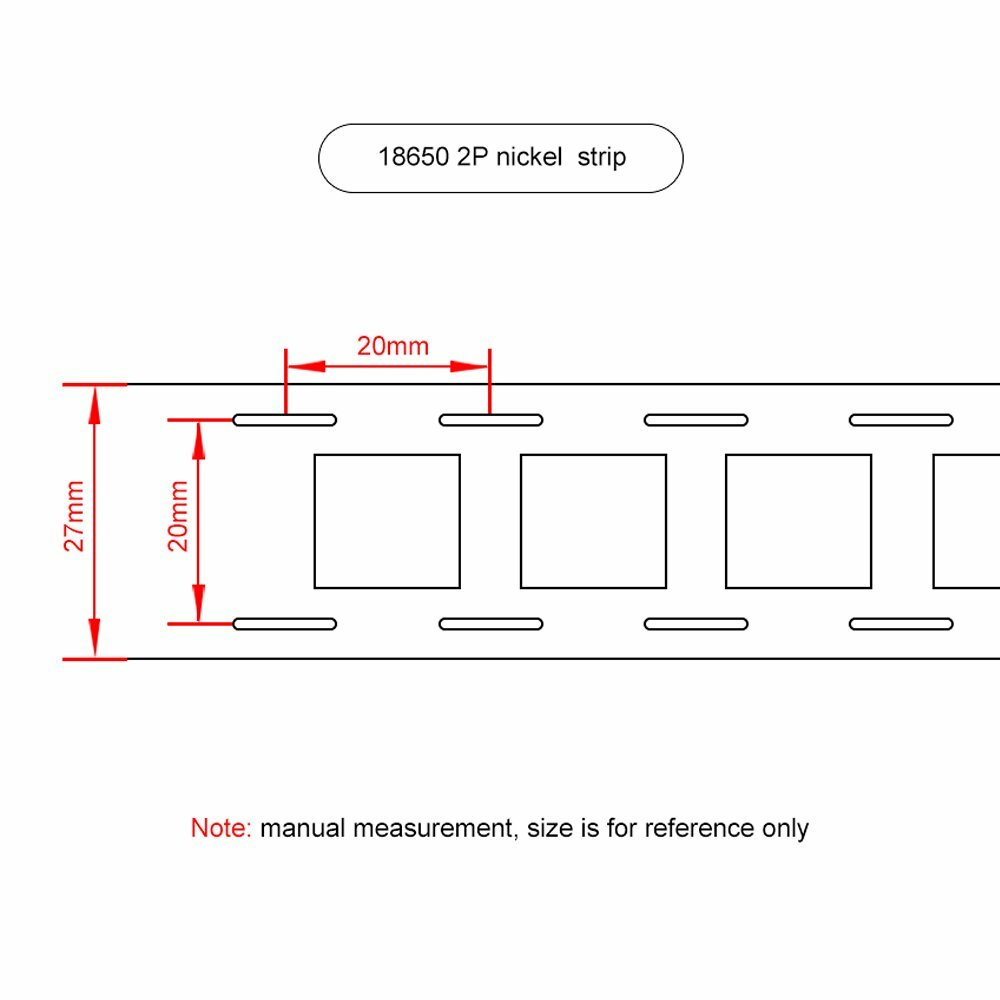 18650 2P nickel strip

20mm

27mm

20mm

Note: manual measurement, size is for reference only