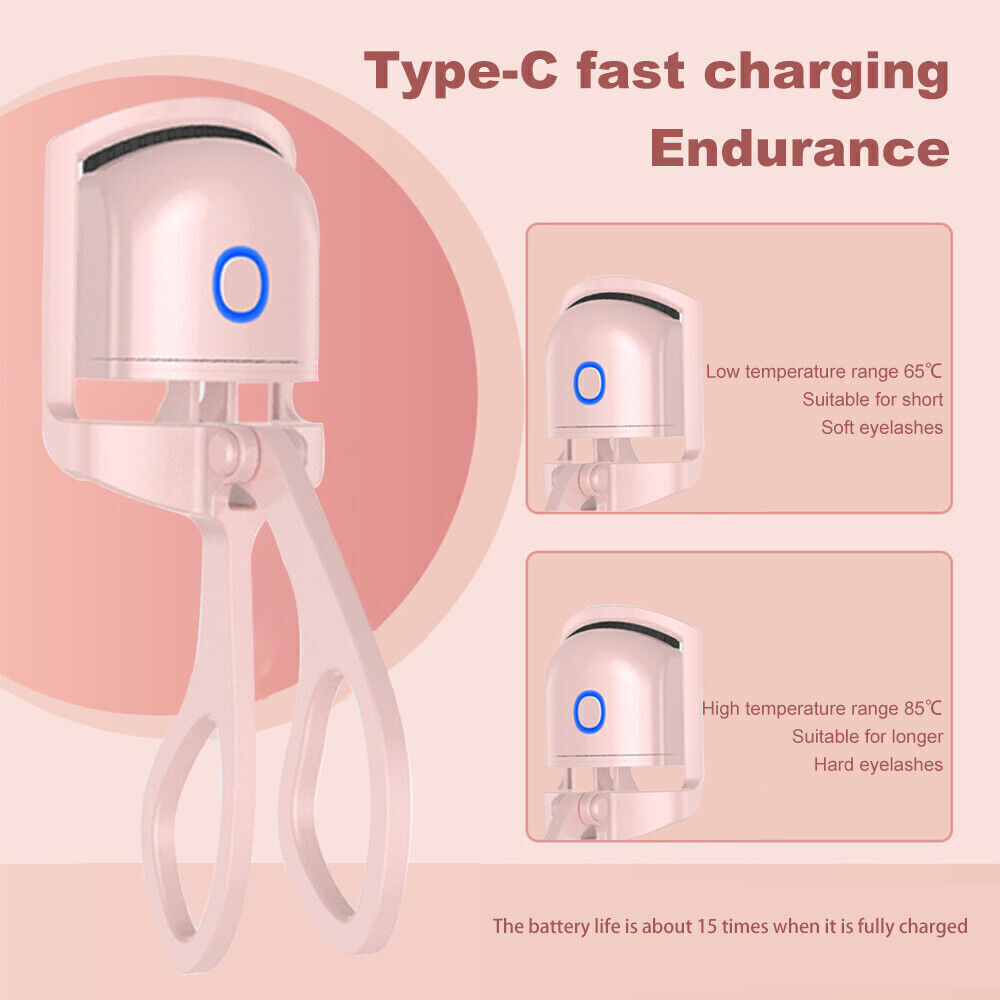 Type-C fast charging
Endurance

Low temperature range 65℃
Suitable for short
Soft eyelashes

High temperature range 85℃
Suitable for longer
Hard eyelashes

The battery life is about 15 times when it is fully charged