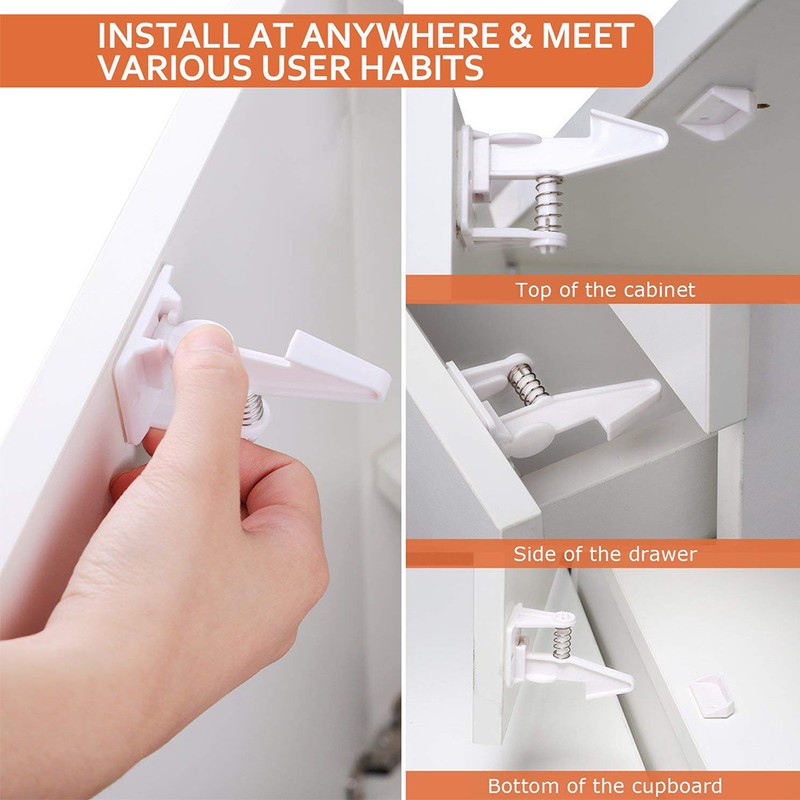 INSTALL AT ANYWHERE & MEET VARIOUS USER HABITS

Top of the cabinet

Side of the drawer

Bottom of the cupboard