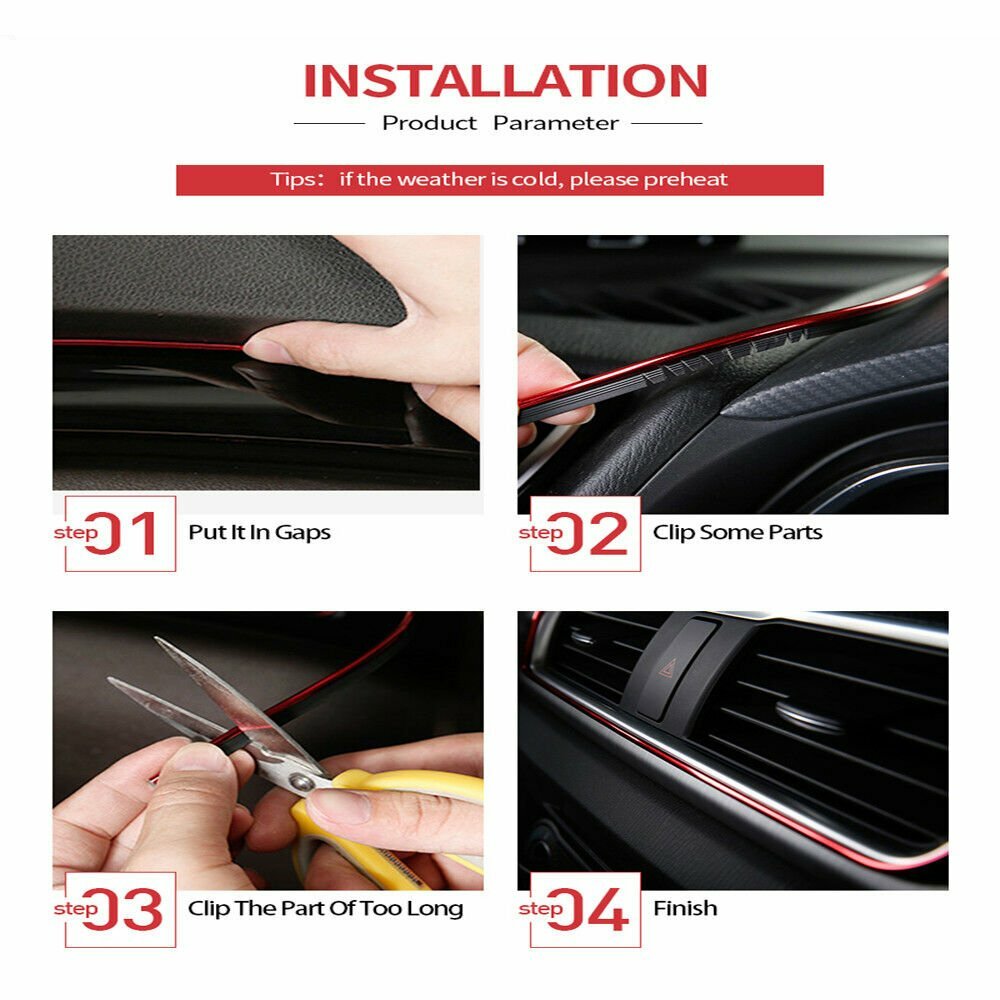 INSTALLATION

Product Parameter

Tips: if the weather is cold, please preheat

step 01 Put It In Gaps

step 02 Clip Some Parts

step 03 Clip The Part Of Too Long

step 04 Finish