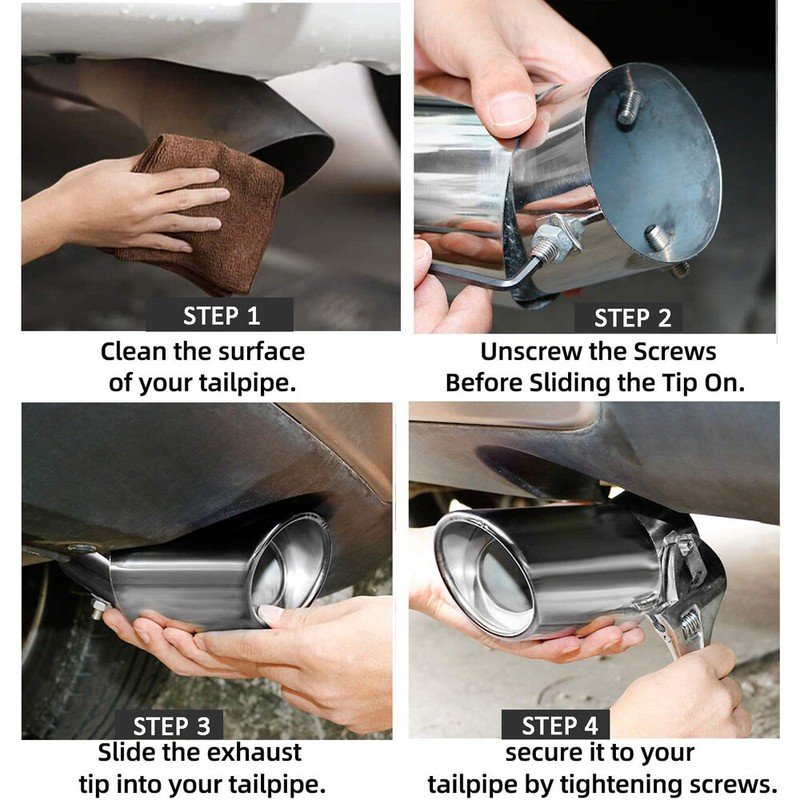 STEP 1
Clean the surface of your tailpipe.

STEP 2
Unscrew the Screws Before Sliding the Tip On.

STEP 3
Slide the exhaust tip into your tailpipe.

STEP 4
secure it to your tailpipe by tightening screws.