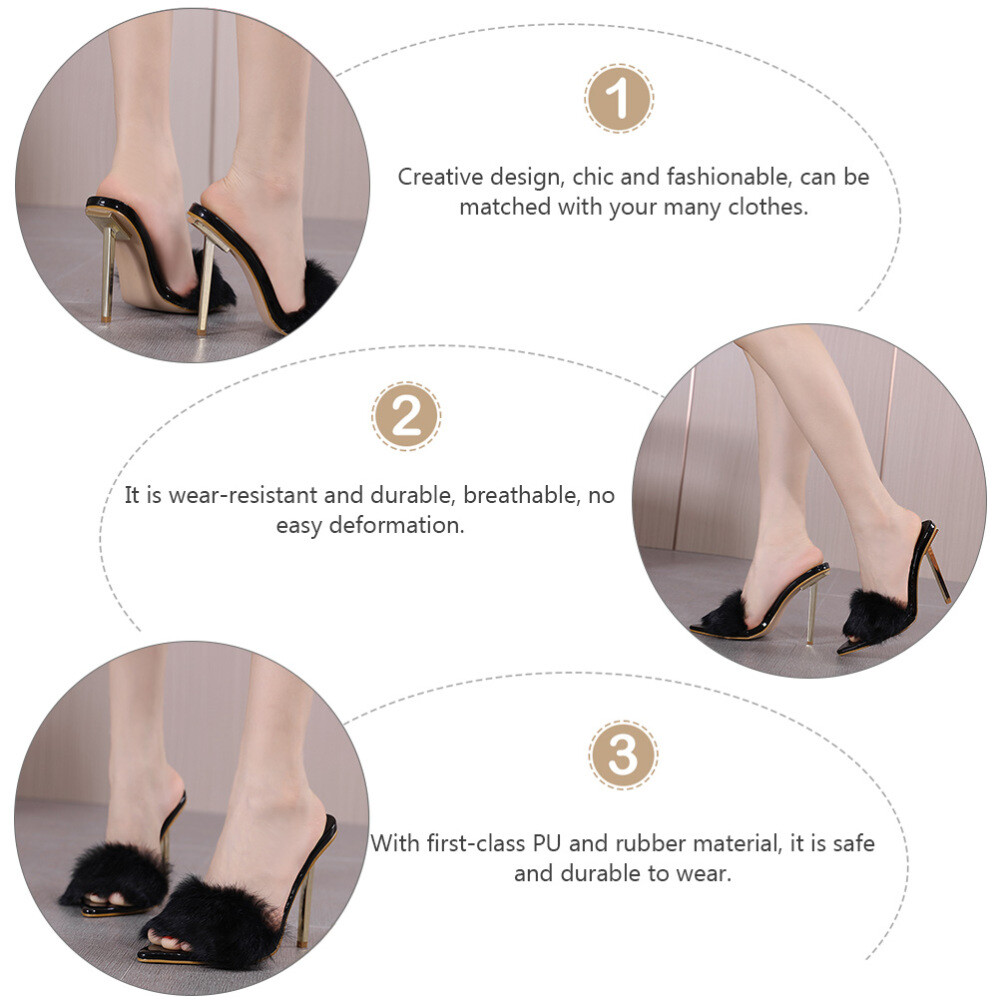 1

Creative design, chic and fashionable, can be matched with your many clothes.

2

It is wear-resistant and durable, breathable, no easy deformation.

3

With first-class PU and rubber material, it is safe and durable to wear.