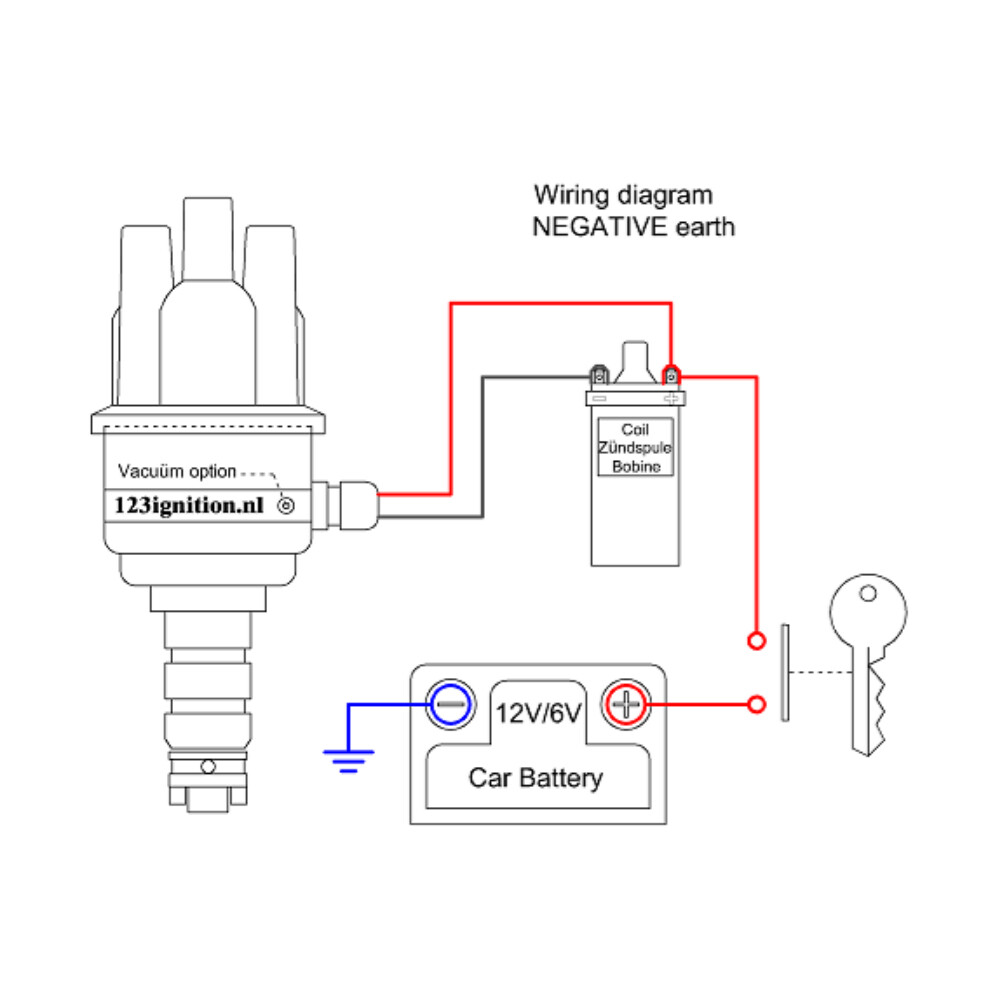 Wiring diagram
NEGATIVE earth

Vacuüm option

123ignition.nl

Coil
Zündspule
Bobine

12V/6V

Car Battery