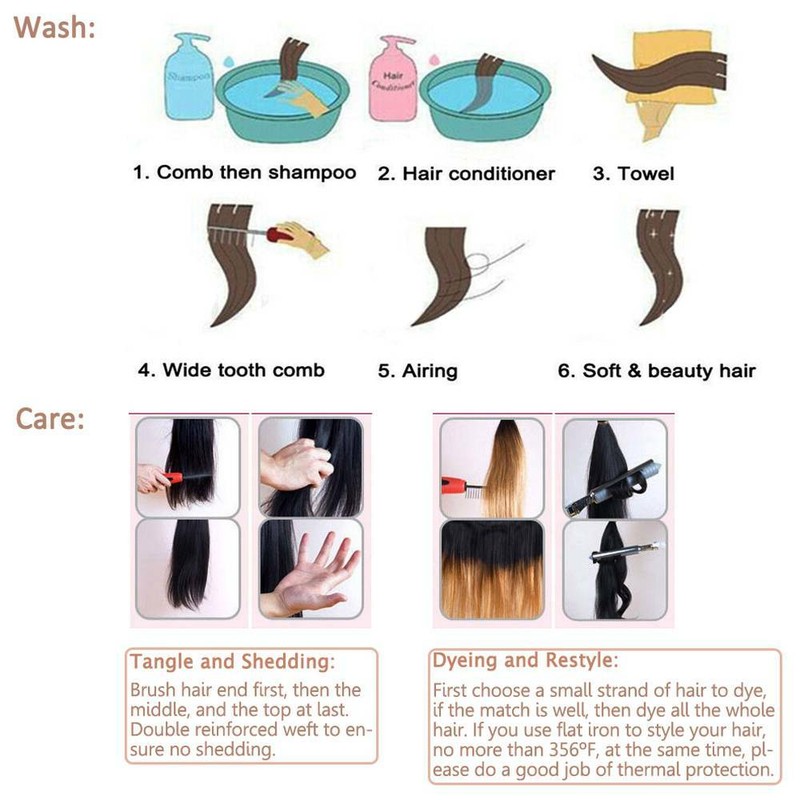 Wash:

Shampoo

Hair Conditioner

1. Comb then shampoo 2. Hair conditioner 3. Towel

4. Wide tooth comb 5. Airing 6. Soft & beauty hair

Care:

Tangle and Shedding:
Brush hair end first, then the middle, and the top at last. Double reinforced weft to ensure no shedding.

Dyeing and Restyle:
First choose a small strand of hair to dye, if the match is well, then dye all the whole hair. If you use flat iron to style your hair, no more than 356°F, at the same time, please do a good job of thermal protection.