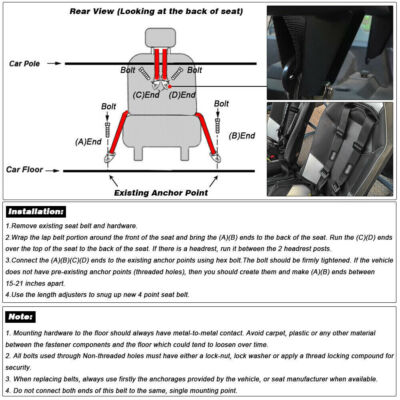 Rear View (Looking at the back of seat)

Car Pole

Bolt

Bolt

(C)End

(D)End

Bolt

Bolt

(A)End

(B)End

Car Floor

Existing Anchor Point

Installation:

1.Remove existing seat belt and hardware.

2.Wrap the lap belt portion around the front of the seat and bring the (A)(B) ends to the back of the seat. Run the (C)(D) ends over the top of the seat to the back of the seat. If there is a headrest, run it between the 2 headrest posts.

3.Connect the (A)(B)(C)(D) ends to the existing anchor points using hex bolt.The bolt should be firmly tightened. If the vehicle does not have pre-existing anchor points (threaded holes), then you should create them and make (A)(B) ends between 15-21 inches apart.

4.Use the length adjusters to snug up new 4 point seat belt.

Note:

1. Mounting hardware to the floor should always have metal-to-metal contact. Avoid carpet, plastic or any other material between the fastener components and the floor which could tend to loosen over time.

2. All bolts used through Non-threaded holes must have either a lock-nut, lock washer or apply a thread locking compound for security.

3. When replacing belts, always use firstly the anchorages provided by the vehicle, or seat manufacturer when available.

4. Do not connect both ends of this belt to the same, single mounting point.