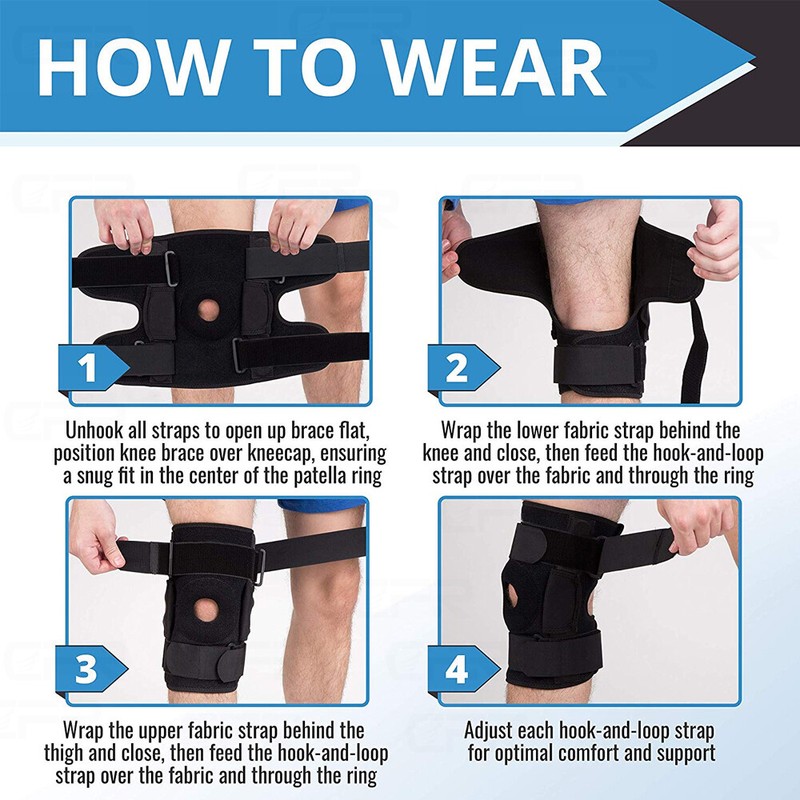 HOW TO WEAR

1

Unhook all straps to open up brace flat, position knee brace over kneecap, ensuring a snug fit in the center of the patella ring

2

Wrap the lower fabric strap behind the knee and close, then feed the hook-and-loop strap over the fabric and through the ring

3

Wrap the upper fabric strap behind the thigh and close, then feed the hook-and-loop strap over the fabric and through the ring

4

Adjust each hook-and-loop strap for optimal comfort and support