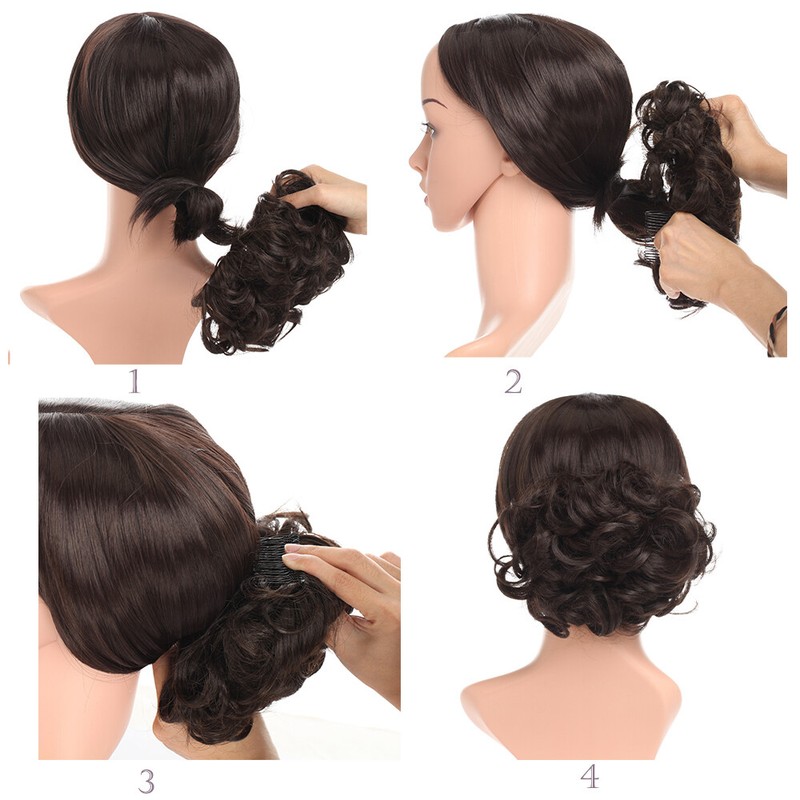 1
2
3
4