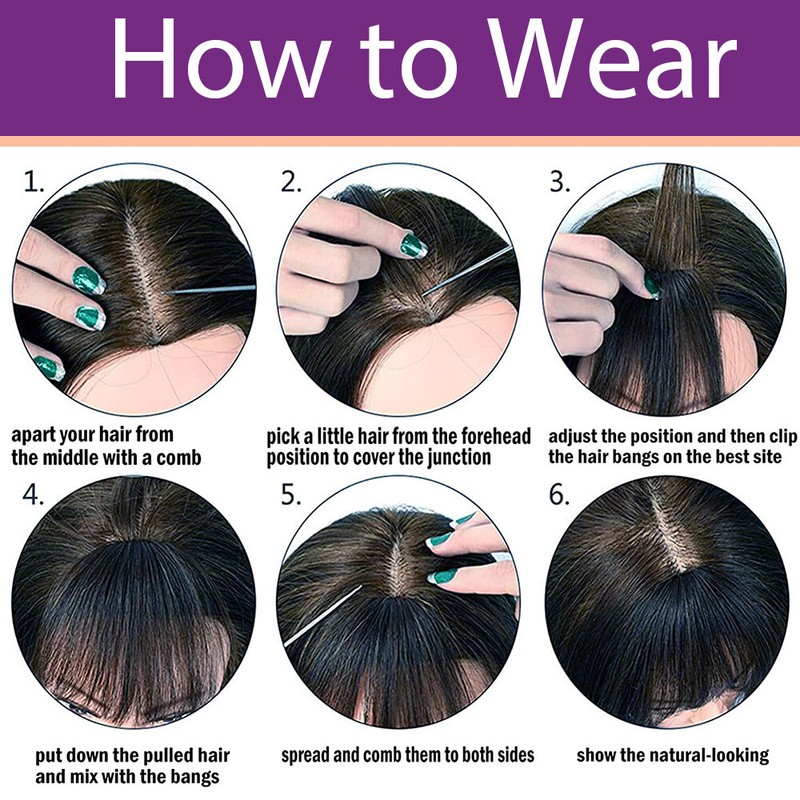 How to Wear

1.

apart your hair from the middle with a comb

2.

pick a little hair from the forehead position to cover the junction

3.

adjust the position and then clip the hair bangs on the best site

4.

put down the pulled hair and mix with the bangs

5.

spread and comb them to both sides

6.

show the natural-looking