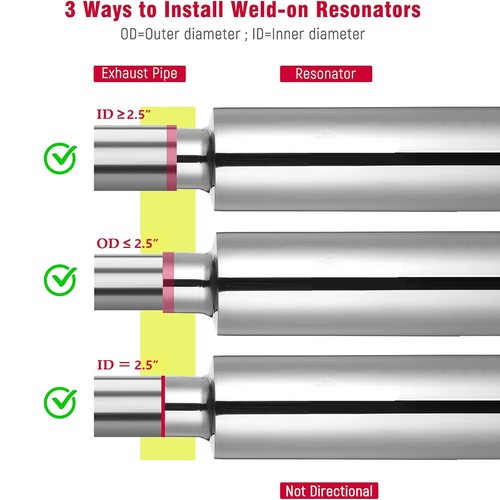 3 Ways to Install Weld-on Resonators

OD=Outer diameter ; ID=Inner diameter

Exhaust Pipe

Resonator

ID ≥ 2.5"

OD ≤ 2.5"

ID = 2.5"

Not Directional