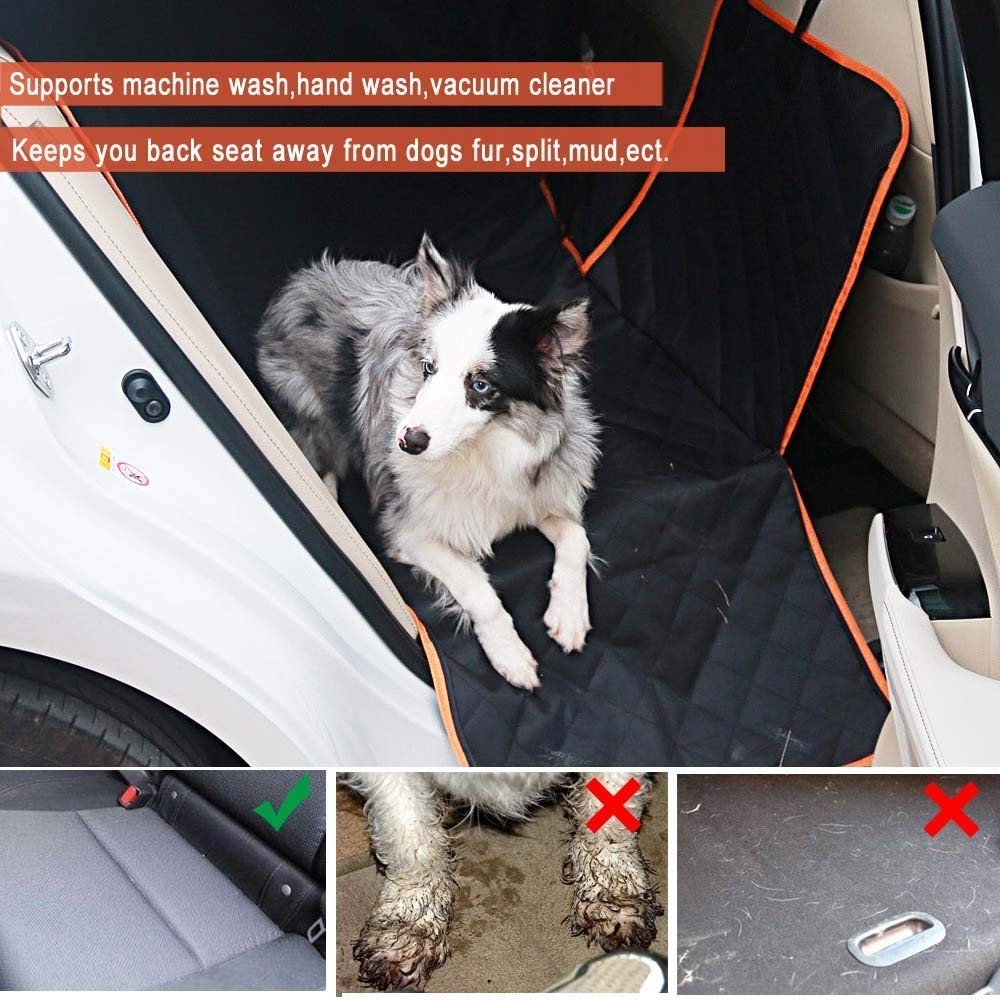 Supports machine wash,hand wash,vacuum cleaner

Keeps you back seat away from dogs fur,split,mud,ect.