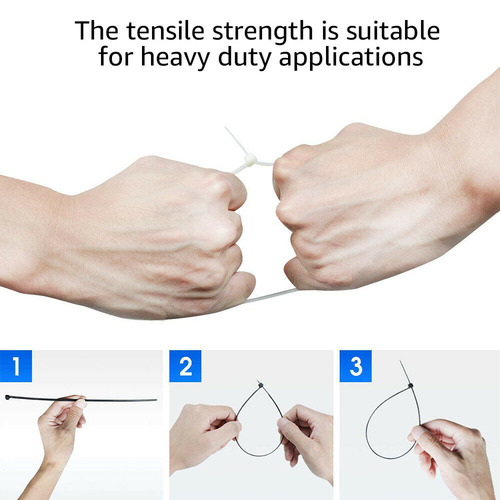 The tensile strength is suitable for heavy duty applications

1

2

3