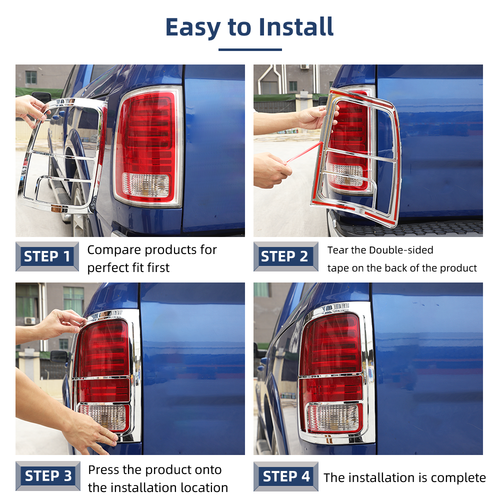 Easy to Install

STEP 1 Compare products for perfect fit first

STEP 2 Tear the Double-sided tape on the back of the product

STEP 3 Press the product onto the installation location

STEP 4 The installation is complete