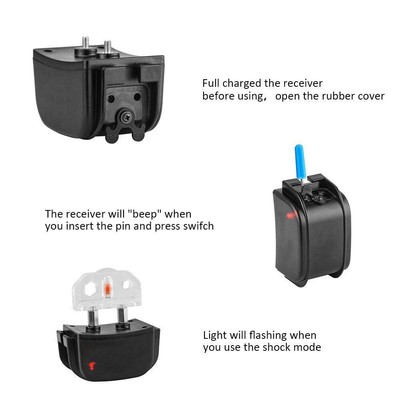 Full charged the receiver before using， open the rubber cover

The receiver will "beep" when you insert the pin and press swifch

Light will flashing when you use the shock mode