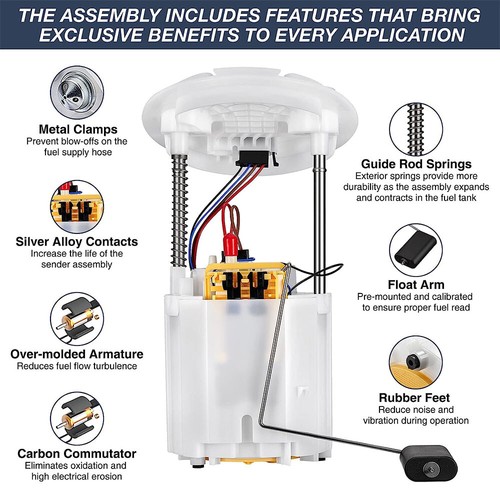 THE ASSEMBLY INCLUDES FEATURES THAT BRING EXCLUSIVE BENEFITS TO EVERY APPLICATION

Metal Clamps
Prevent blow-offs on the fuel supply hose

Silver Alloy Contacts
Increase the life of the sender assembly

Over-molded Armature
Reduces fuel flow turbulence

Carbon Commutator
Eliminates oxidation and high electrical erosion

Guide Rod Springs
Exterior springs provide more durability as the assembly expands and contracts in the fuel tank

Float Arm
Pre-mounted and calibrated to ensure proper fuel read

Rubber Feet
Reduce noise and vibration during operation