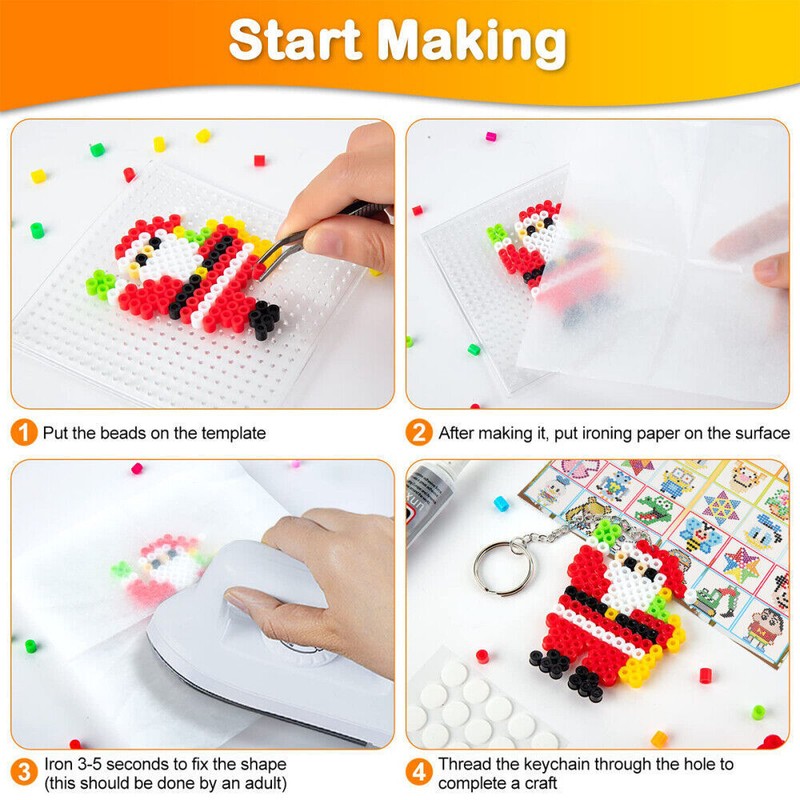 Start Making

1 Put the beads on the template

2 After making it, put ironing paper on the surface

3 Iron 3-5 seconds to fix the shape (this should be done by an adult)

4 Thread the keychain through the hole to complete a craft