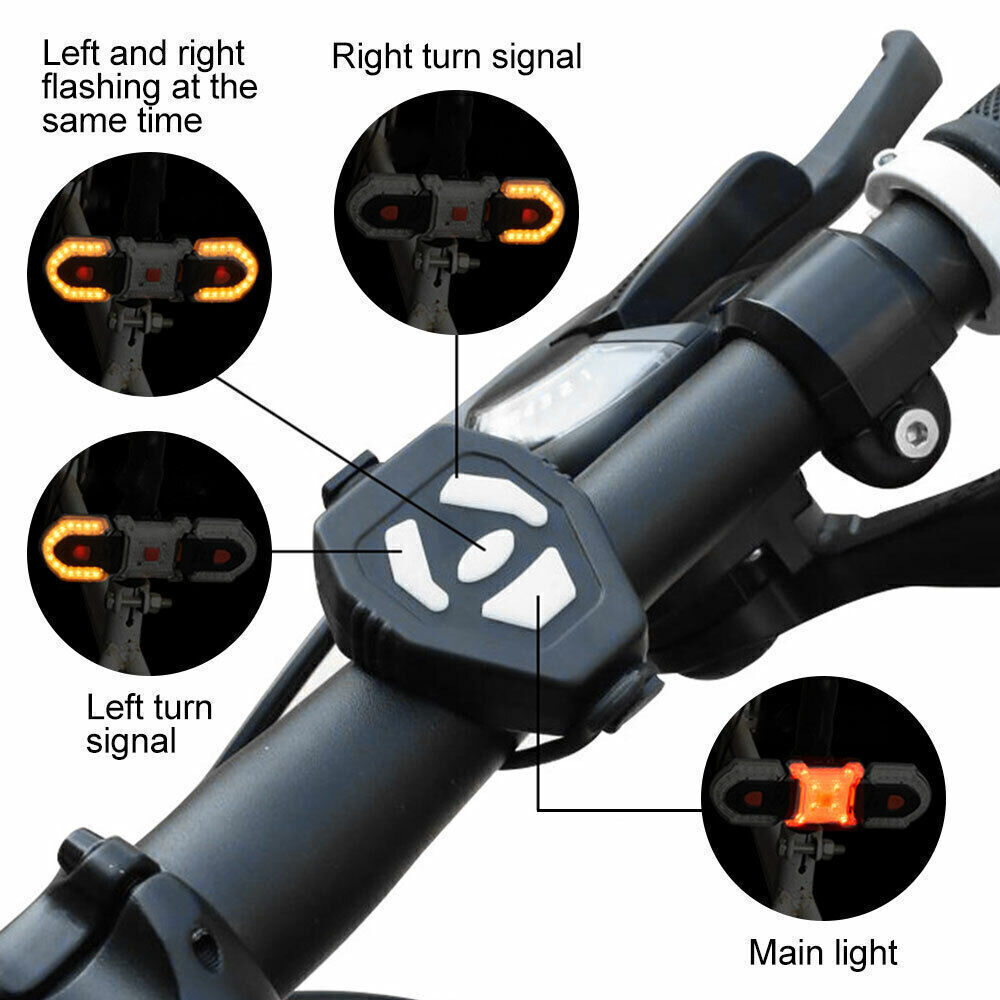 Left and right flashing at the same time

Right turn signal

Left turn signal

Main light