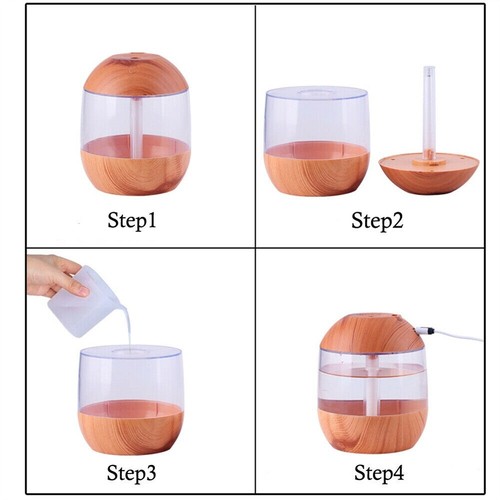 Step1

Step2

Step3

Step4