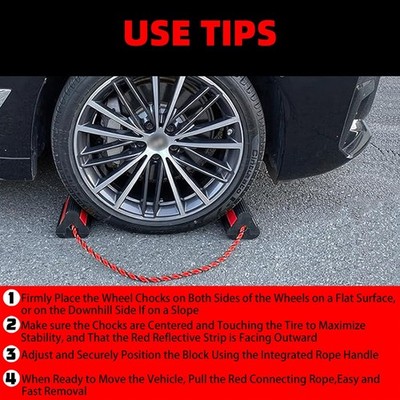 USE TIPS

1 Firmly Place the Wheel Chocks on Both Sides of the Wheels on a Flat Surface, or on the Downhill Side If on a Slope

2 Make sure the Chocks are Centered and Touching the Tire to Maximize Stability, and That the Red Reflective Strip is Facing Outward

3 Adjust and Securely Position the Block Using the Integrated Rope Handle

4 When Ready to Move the Vehicle, Pull the Red Connecting Rope,Easy and Fast Removal