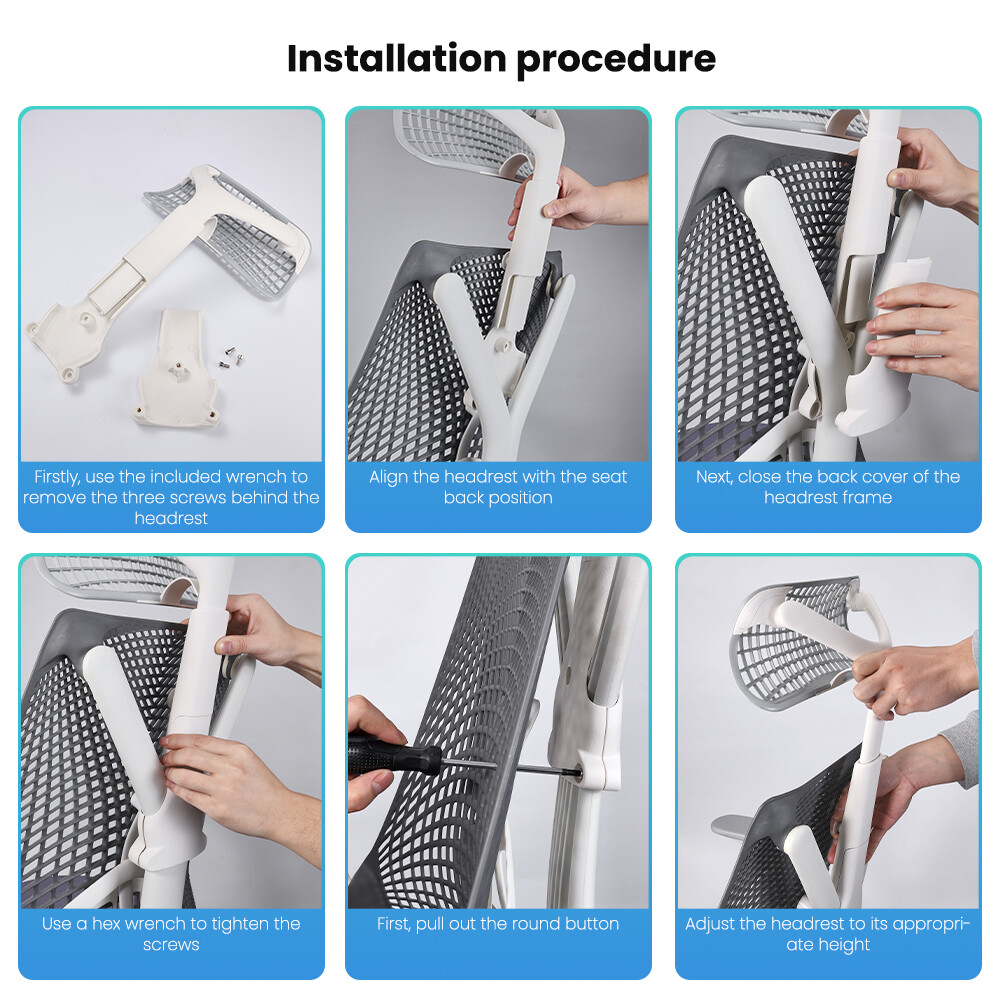 Installation procedure

Firstly, use the included wrench to remove the three screws behind the headrest

Align the headrest with the seat back position

Next, close the back cover of the headrest frame

Use a hex wrench to tighten the screws

First, pull out the round button

Adjust the headrest to its appropriate height