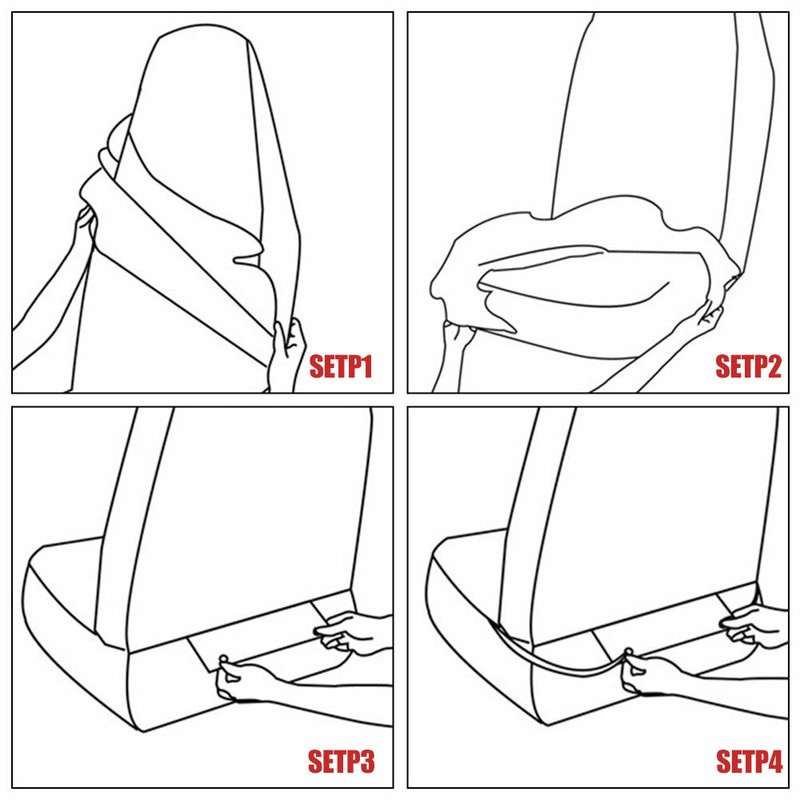 SETP1

SETP2

SETP3

SETP4