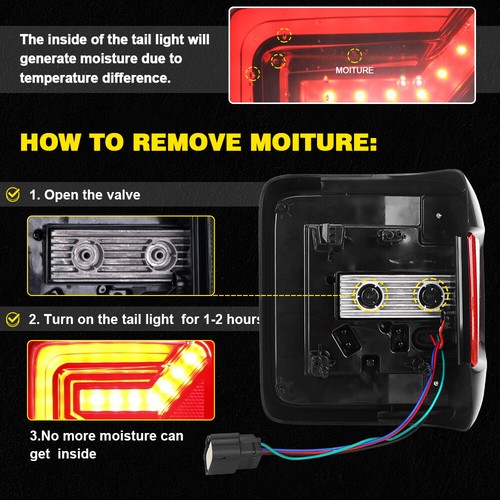 The inside of the tail light will generate moisture due to temperature difference.

MOITURE

HOW TO REMOVE MOITURE:

1. Open the valve

2. Turn on the tail light for 1-2 hours

3.No more moisture can get inside