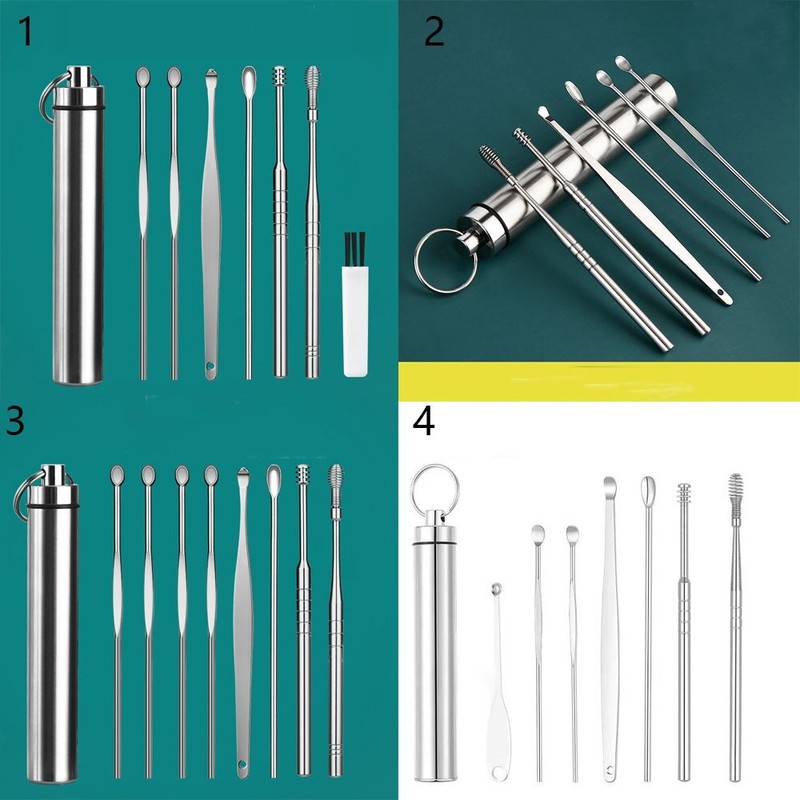 1

2

3

4