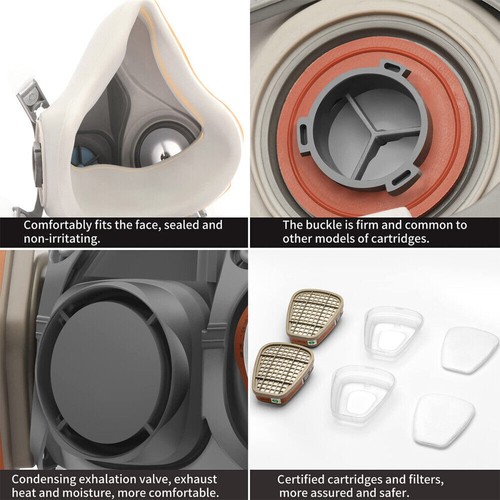 Comfortably fits the face, sealed and non-irritating.

The buckle is firm and common to other models of cartridges.

Condensing exhalation valve, exhaust heat and moisture, more comfortable.

Certified cartridges and filters, more assured and safer.