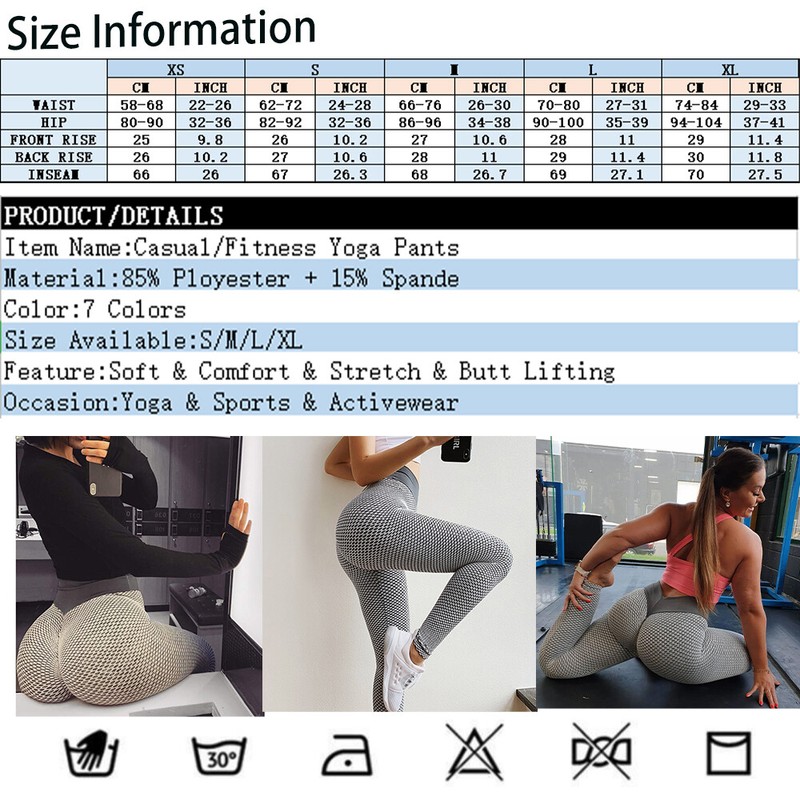 Size Information

| | XS | | S | | M | | L | | XL | |
|---|---|---|---|---|---|---|---|---|---|---|
| | CM | INCH | CM | INCH | CM | INCH | CM | INCH | CM | INCH |
| WAIST | 58-68 | 22-26 | 62-72 | 24-28 | 66-76 | 26-30 | 70-80 | 27-31 | 74-84 | 29-33 |
| HIP | 80-90 | 32-36 | 82-92 | 32-36 | 86-96 | 34-38 | 90-100 | 35-39 | 94-104 | 37-41 |
| FRONT RISE | 25 | 9.8 | 26 | 10.2 | 27 | 10.6 | 28 | 11 | 29 | 11.4 |
| BACK RISE | 26 | 10.2 | 27 | 10.6 | 28 | 11 | 29 | 11.4 | 30 | 11.8 |
| INSEAM | 66 | 26 | 67 | 26.3 | 68 | 26.7 | 69 | 27.1 | 70 | 27.5 |

PRODUCT/DETAILS
Item Name:Casual/Fitness Yoga Pants
Material:85% Ployester + 15% Spande
Color:7 Colors
Size Available:S/M/L/XL
Feature:Soft & Comfort & Stretch & Butt Lifting
Occasion:Yoga & Sports & Activewear

30°