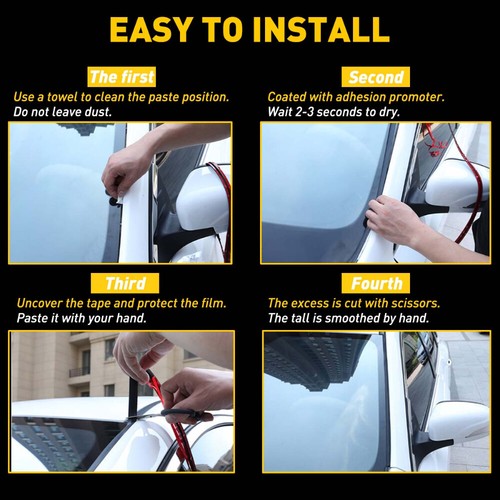 EASY TO INSTALL

The first

Use a towel to clean the paste position.
Do not leave dust.

Second

Coated with adhesion promoter.
Wait 2-3 seconds to dry.

Third

Uncover the tape and protect the film.
Paste it with your hand.

Fourth

The excess is cut with scissors.
The tall is smoothed by hand.