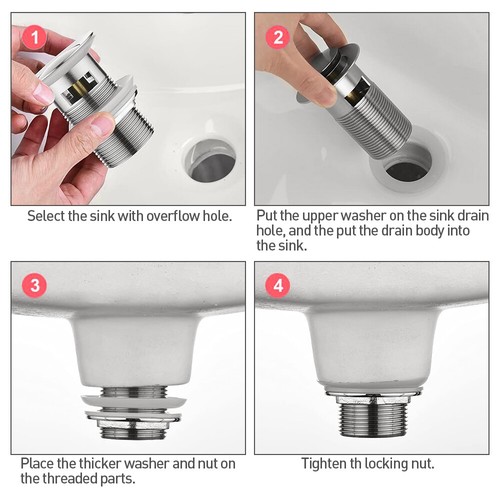 1

Select the sink with overflow hole.

2

Put the upper washer on the sink drain hole, and the put the drain body into the sink.

3

Place the thicker washer and nut on the threaded parts.

4

Tighten th locking nut.