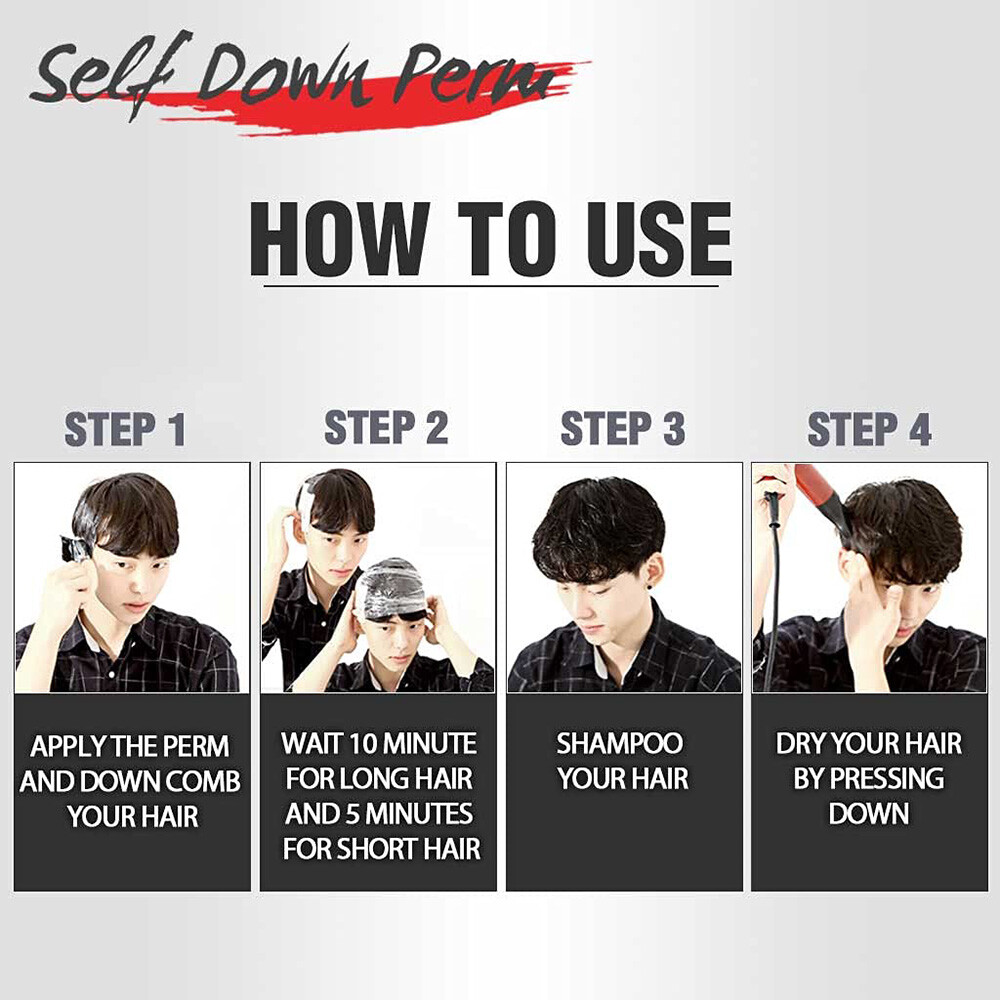 Self Down Perm

HOW TO USE

STEP 1

APPLY THE PERM AND DOWN COMB YOUR HAIR

STEP 2

WAIT 10 MINUTE FOR LONG HAIR AND 5 MINUTES FOR SHORT HAIR

STEP 3

SHAMPOO YOUR HAIR

STEP 4

DRY YOUR HAIR BY PRESSING DOWN