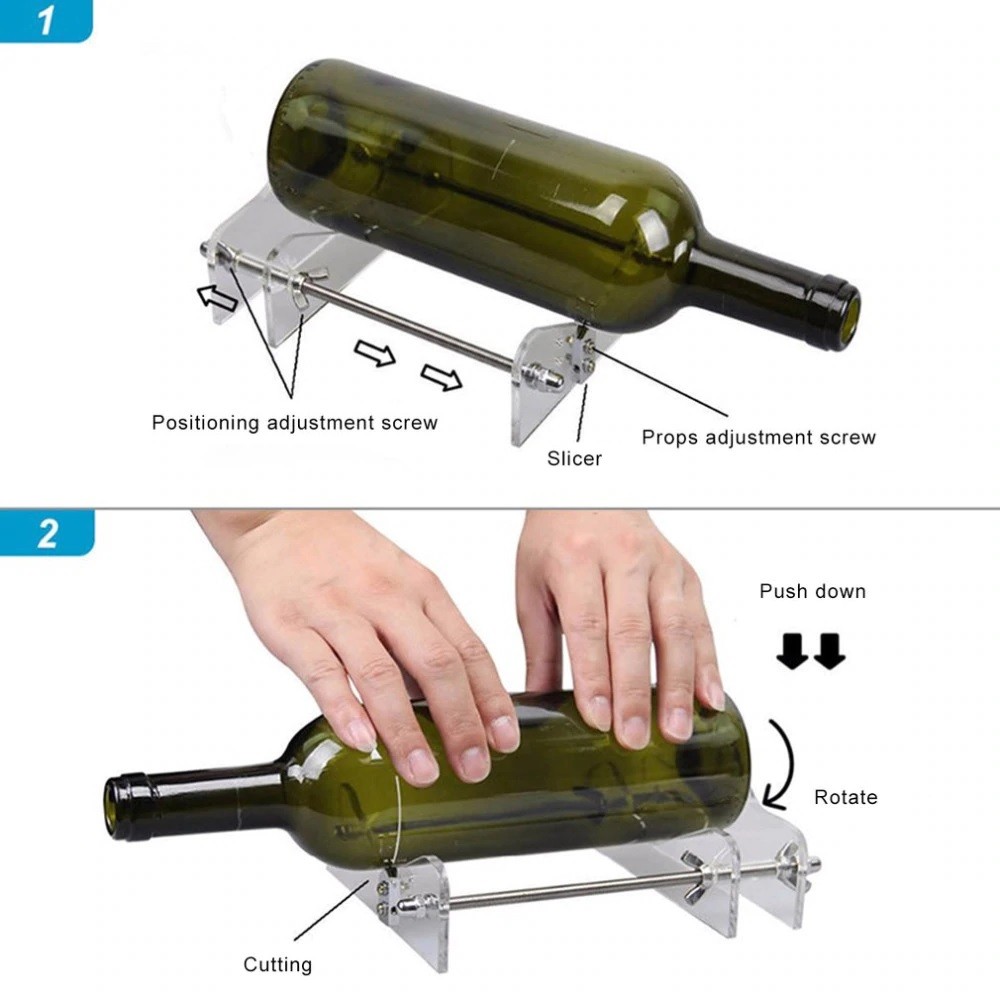 1

Positioning adjustment screw

Slicer

Props adjustment screw

2

Push down

Rotate

Cutting