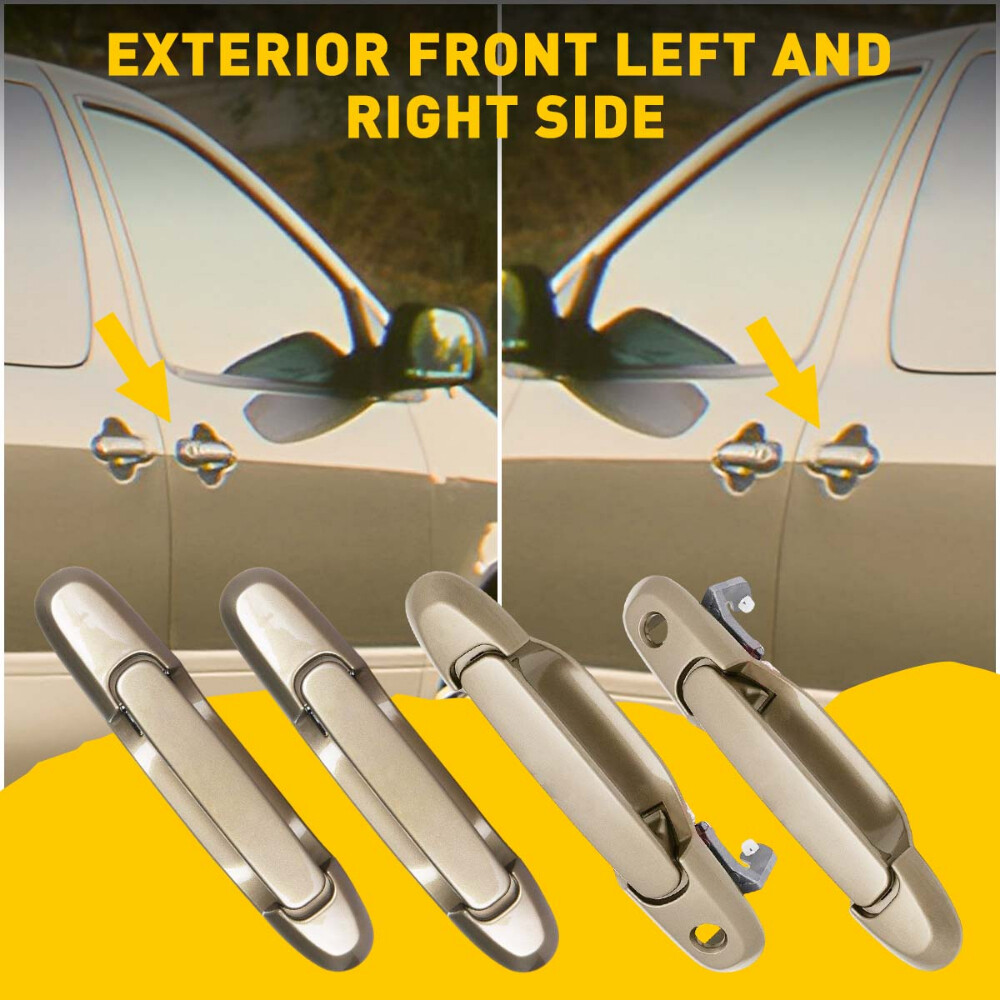 EXTERIOR FRONT LEFT AND RIGHT SIDE