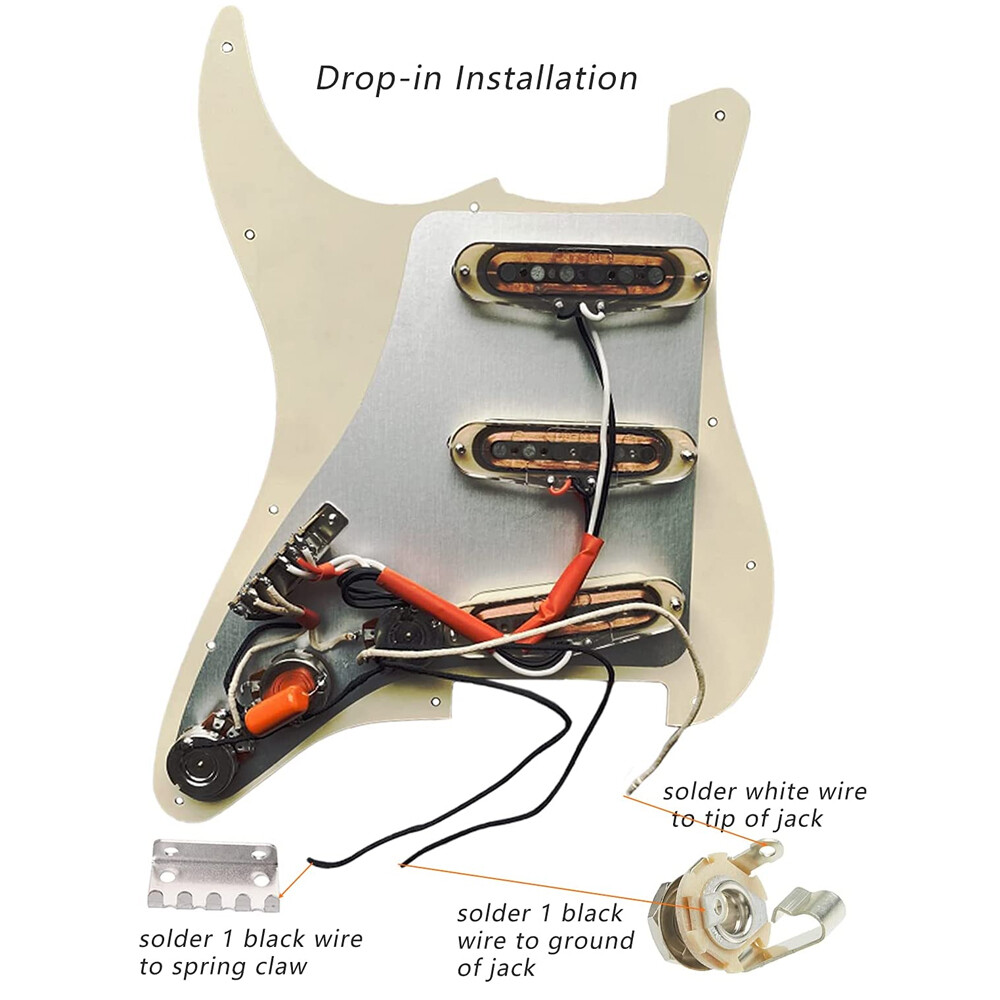 Drop-in Installation

solder white wire to tip of jack

solder 1 black wire to spring claw

solder 1 black wire to ground of jack